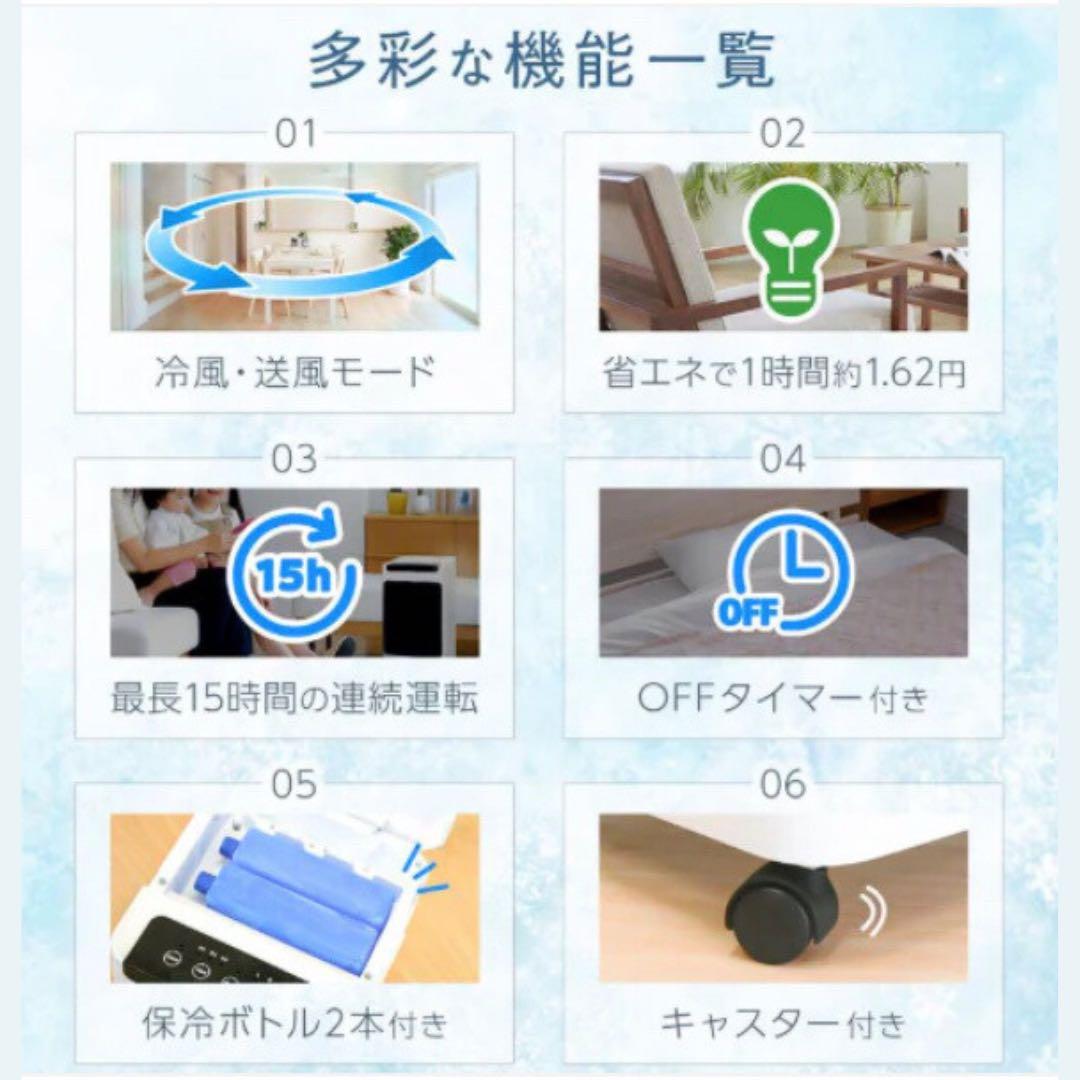 多彩な機能一覧

01

冷風・送風モード

02

省エネで1時間約1.62円

03

15h

最長15時間の連続運転

04

OFF

OFFタイマー付き

05

保冷ボトル2本付き

06

キャスター付き