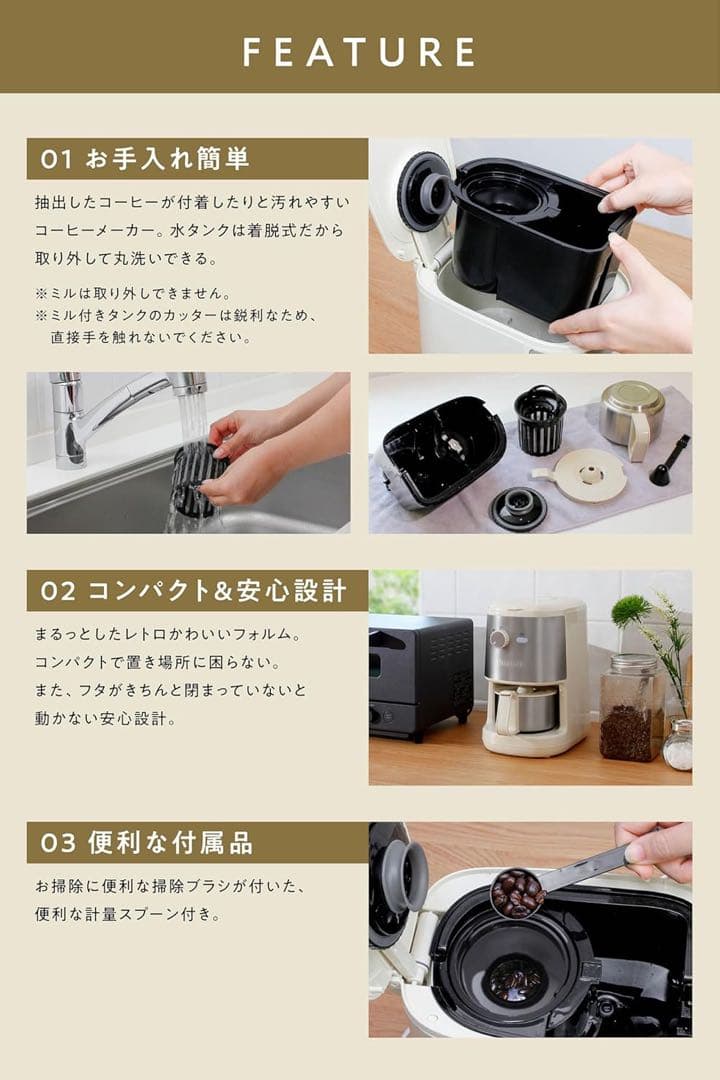 FEATURE

01 お手入れ簡単

抽出したコーヒーが付着したりと汚れやすいコーヒーメーカー。水タンクは着脱式だから取り外して丸洗いできる。

※ミルは取り外しできません。
※ミル付きタンクのカッターは鋭利なため、直接手を触れないでください。

02 コンパクト&安心設計

まるっとしたレトロかわいいフォルム。
コンパクトで置き場所に困らない。
また、フタがきちんと閉まっていないと動かない安心設計。

03 便利な付属品

お掃除に便利な掃除ブラシが付いた、便利な計量スプーン付き。