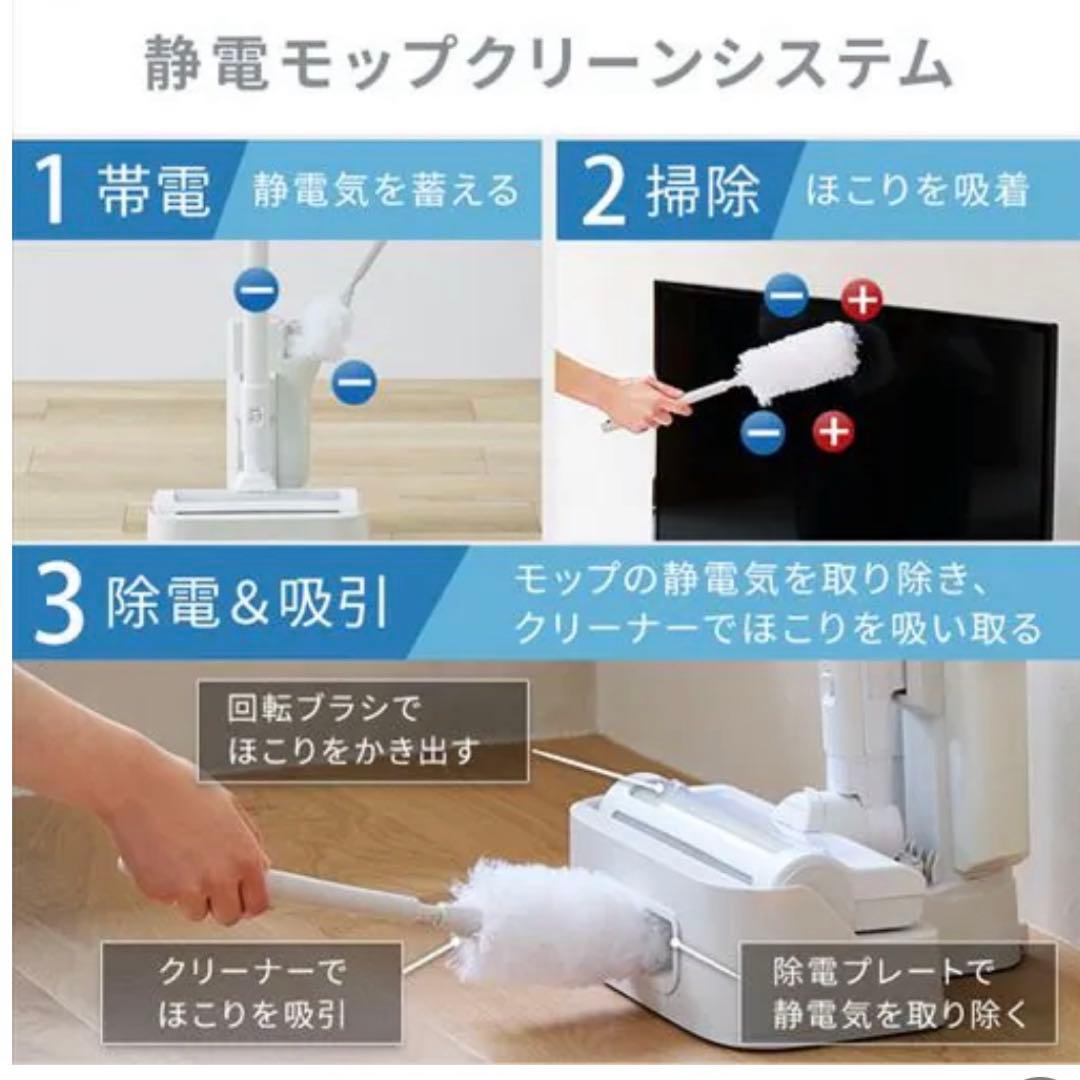 静電モップクリーンシステム

1 帯電 静電気を蓄える

2 掃除 ほこりを吸着

3 除電＆吸引 モップの静電気を取り除き、クリーナーでほこりを吸い取る

回転ブラシで ほこりをかき出す

クリーナーで ほこりを吸引

除電プレートで 静電気を取り除く