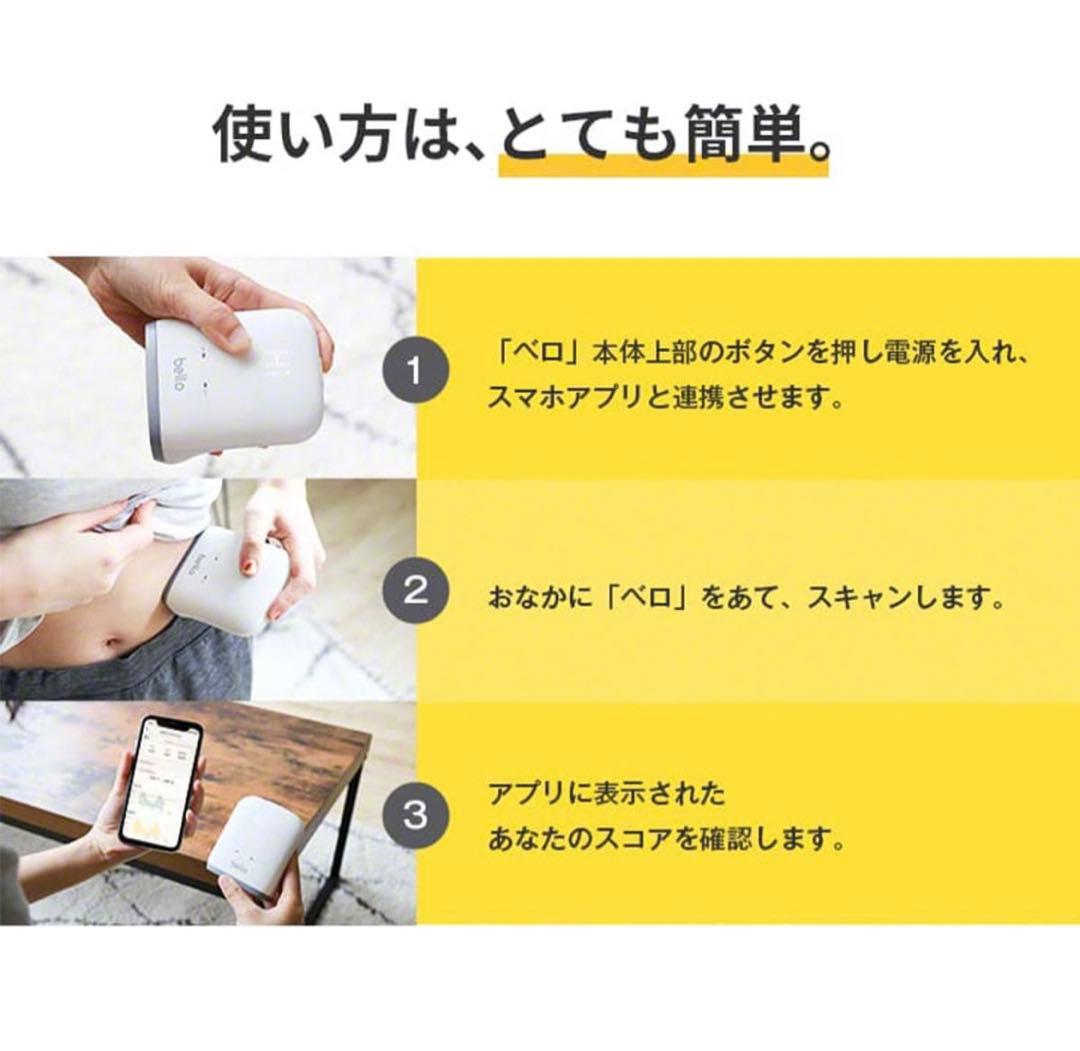 使い方は、とても簡単。

bello

1

「ベロ」本体上部のボタンを押し電源を入れ、スマホアプリと連携させます。

bello

2

おなかに「ベロ」をあて、スキャンします。

bello

3

アプリに表示されたあなたのスコアを確認します。