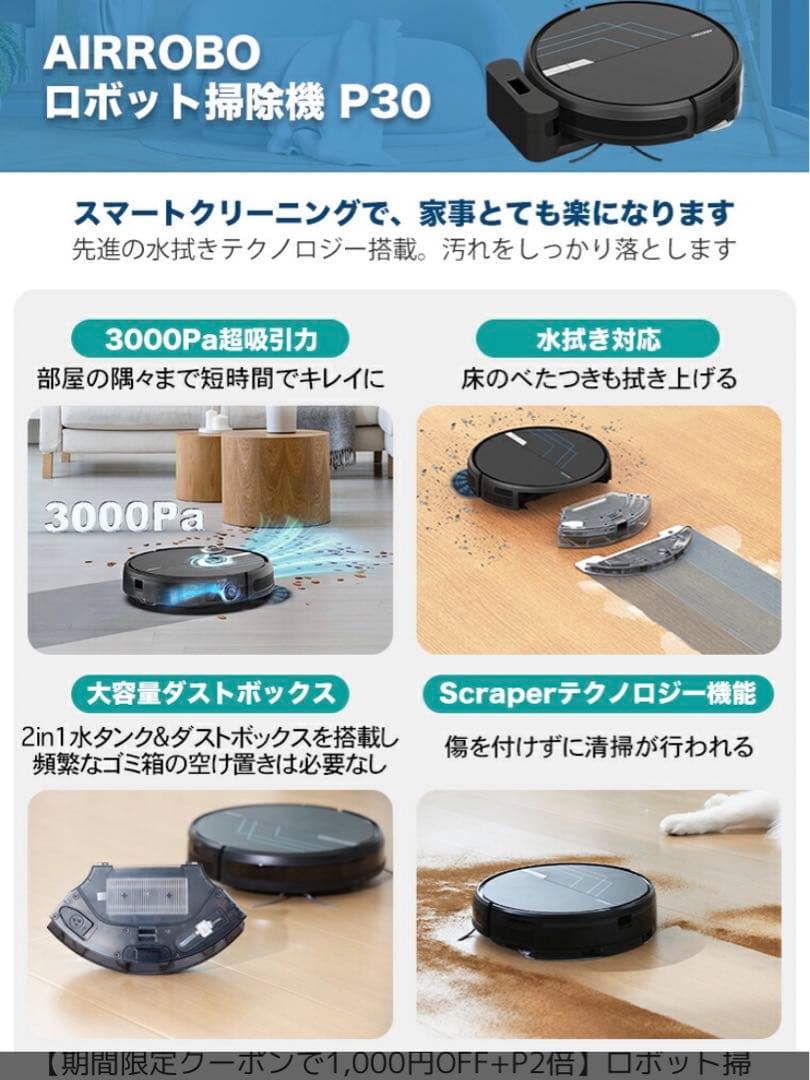 AIRROBO
ロボット掃除機 P30

スマートクリーニングで、家事とても楽になります
先進の水拭きテクノロジー搭載。汚れをしっかり落とします

3000Pa超吸引力
部屋の隅々まで短時間でキレイに

3000Pa

水拭き対応
床のべたつきも拭き上げる

大容量ダストボックス
2in1水タンク&ダストボックスを搭載し頻繁なゴミ箱の空け置きは必要なし

Scraperテクノロジー機能
傷を付けずに清掃が行われる

【期間限定クーポンで1,000円OFF+P2倍】ロボット掃