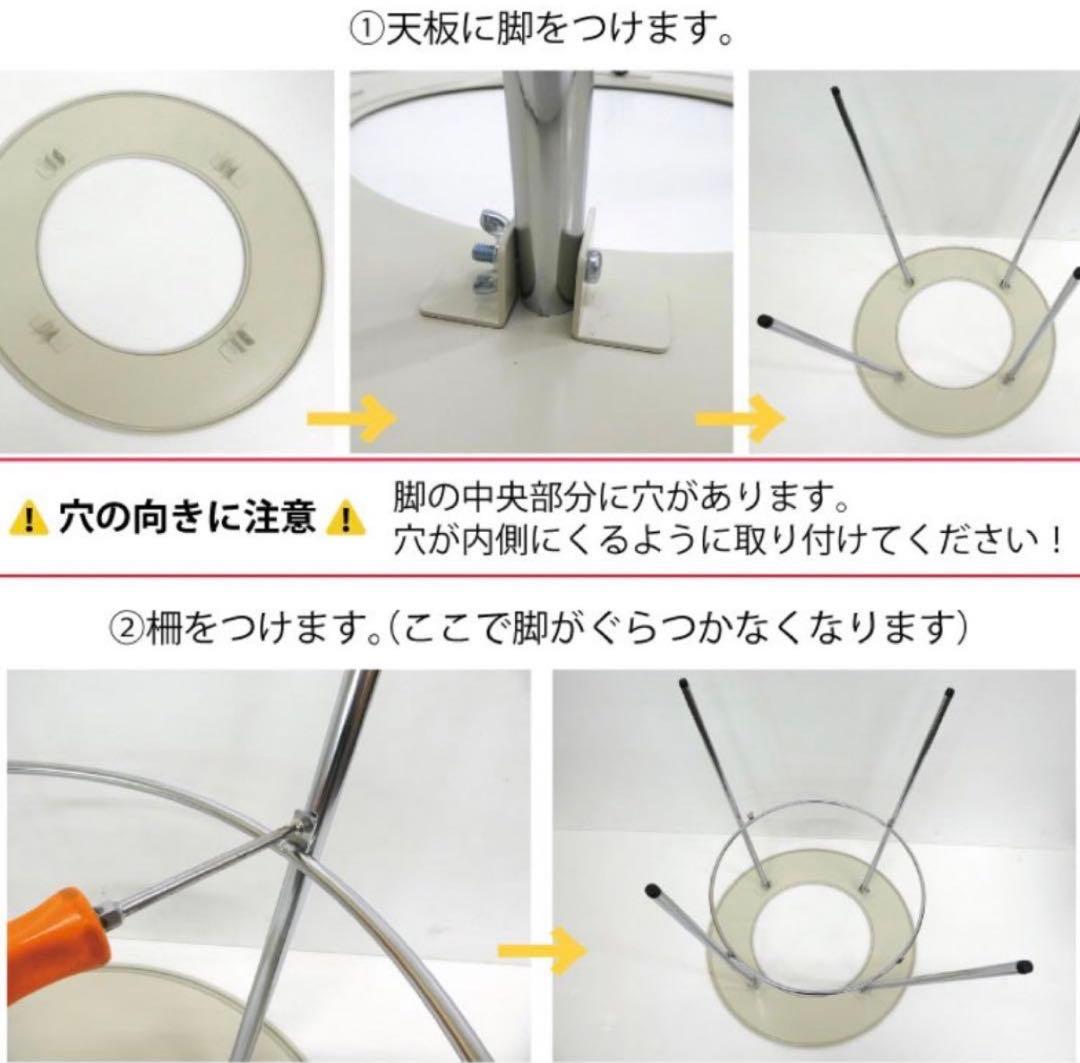 ①天板に脚をつけます。

穴の向きに注意

脚の中央部分に穴があります。
穴が内側にくるように取り付けてください！

②柵をつけます。（ここで脚がぐらつかなくなります）