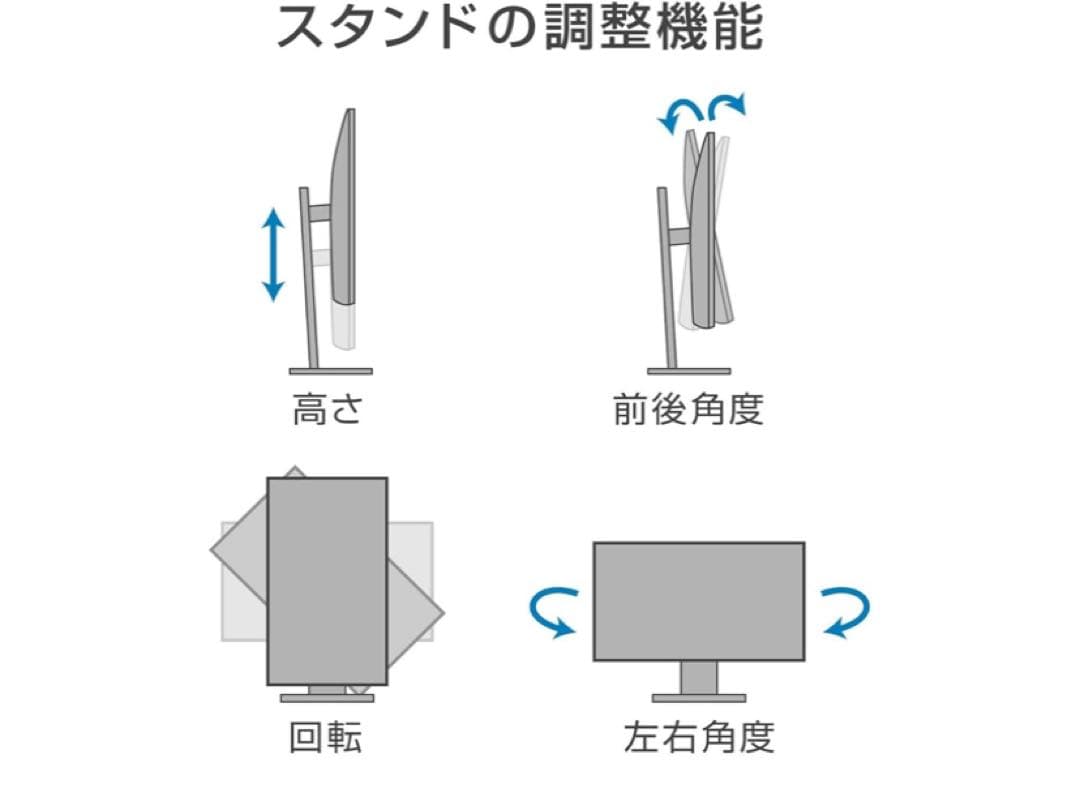 スタンドの調整機能

高さ

前後角度

回転

左右角度