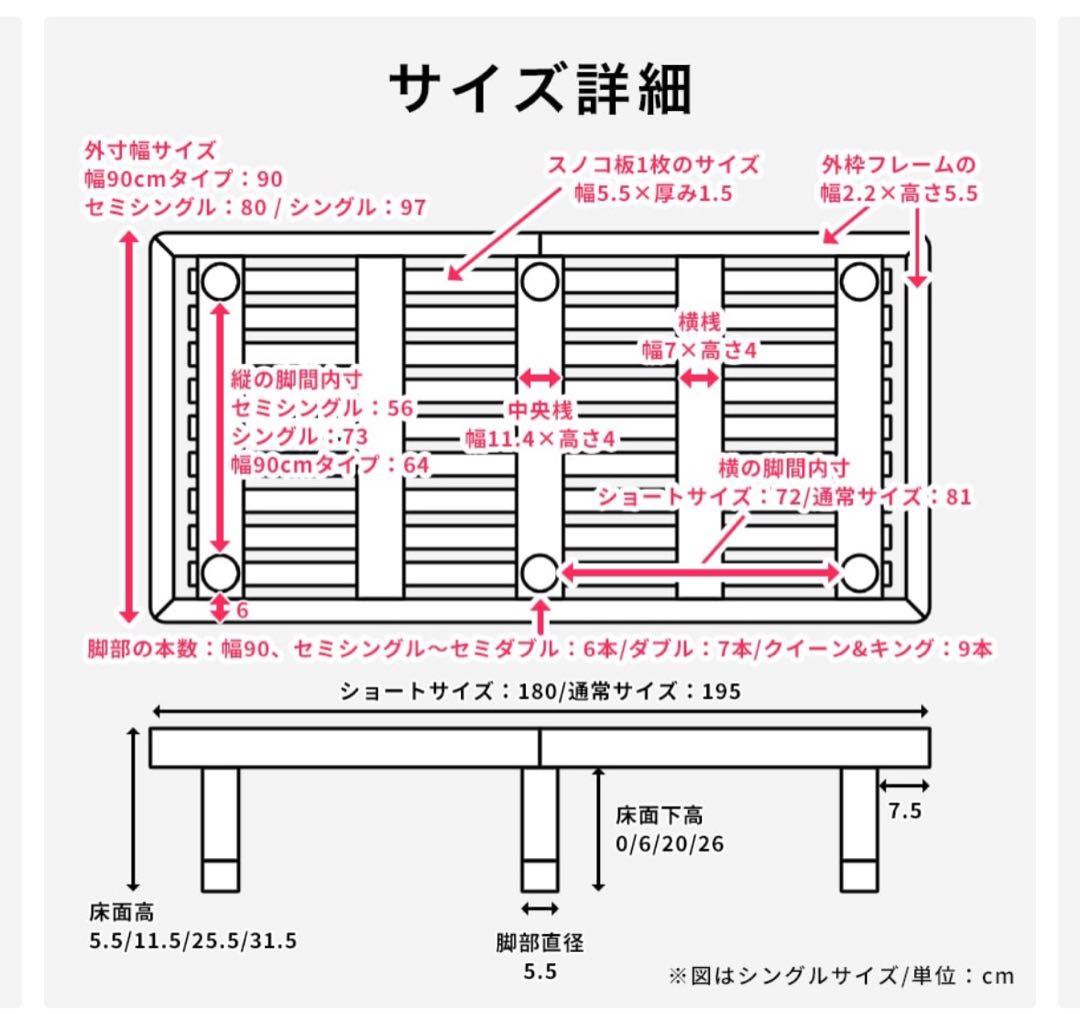 サイズ詳細

外寸幅サイズ
幅90cmタイプ：90
セミシングル：80 / シングル：97

スノコ板1枚のサイズ
幅5.5×厚み1.5

外枠フレームの
幅2.2×高さ5.5

横桟
幅7×高さ4

縦の脚間内寸
セミシングル：56
シングル：73
幅90cmタイプ：64

中央桟
幅11.4×高さ4

横の脚間内寸
ショートサイズ：72/通常サイズ：81

6

脚部の本数：幅90、セミシングル〜セミダブル：6本/ダブル：7本/クイーン&キング：9本

ショートサイズ：180/通常サイズ：195

床面下高
0/6/20/26

7.5

床面高
5.5/11.5/25.5/31.5

脚部直径
5.5

※図はシングルサイズ/単位：cm