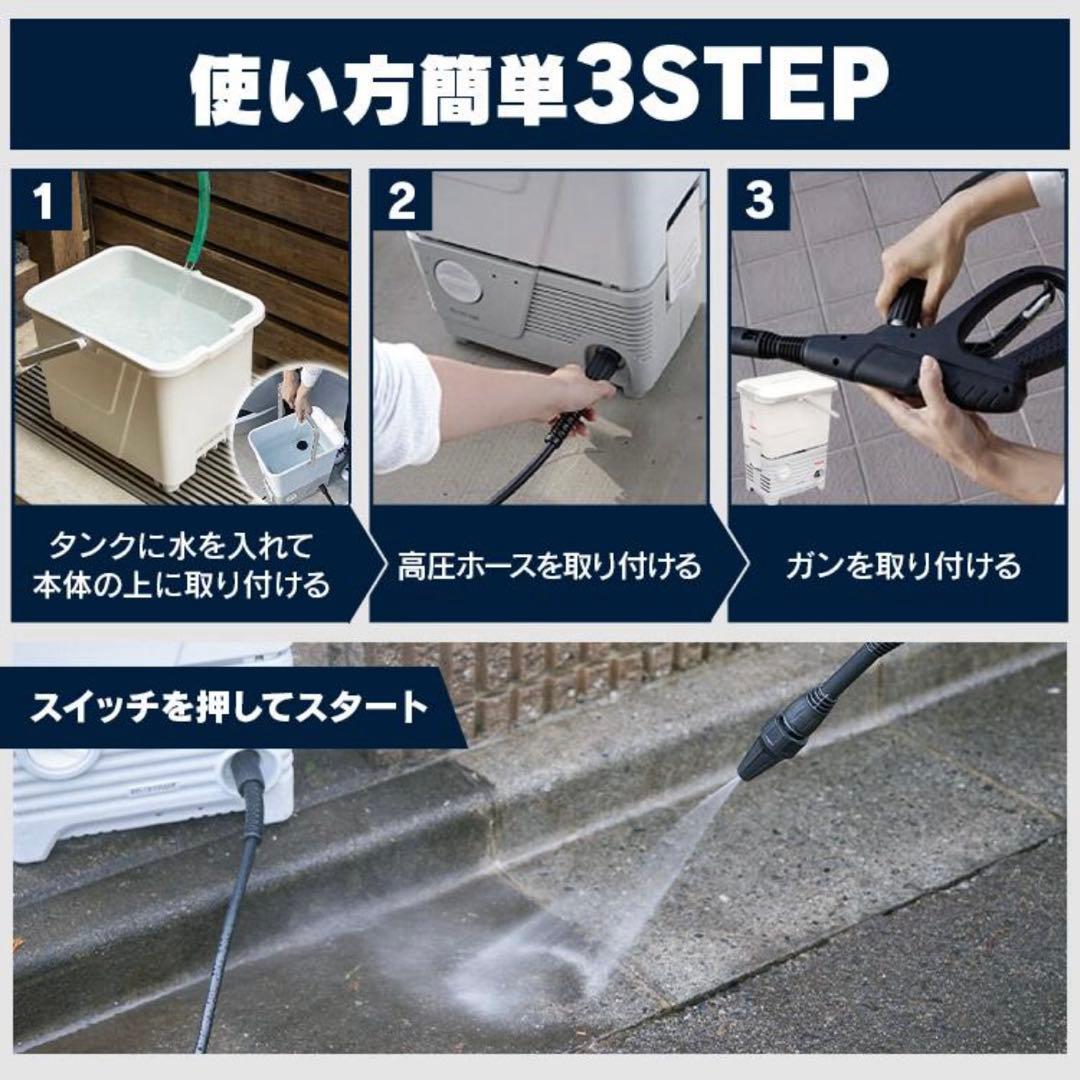 使い方簡単3STEP

1

タンクに水を入れて本体の上に取り付ける

2

高圧ホースを取り付ける

3

ガンを取り付ける

スイッチを押してスタート