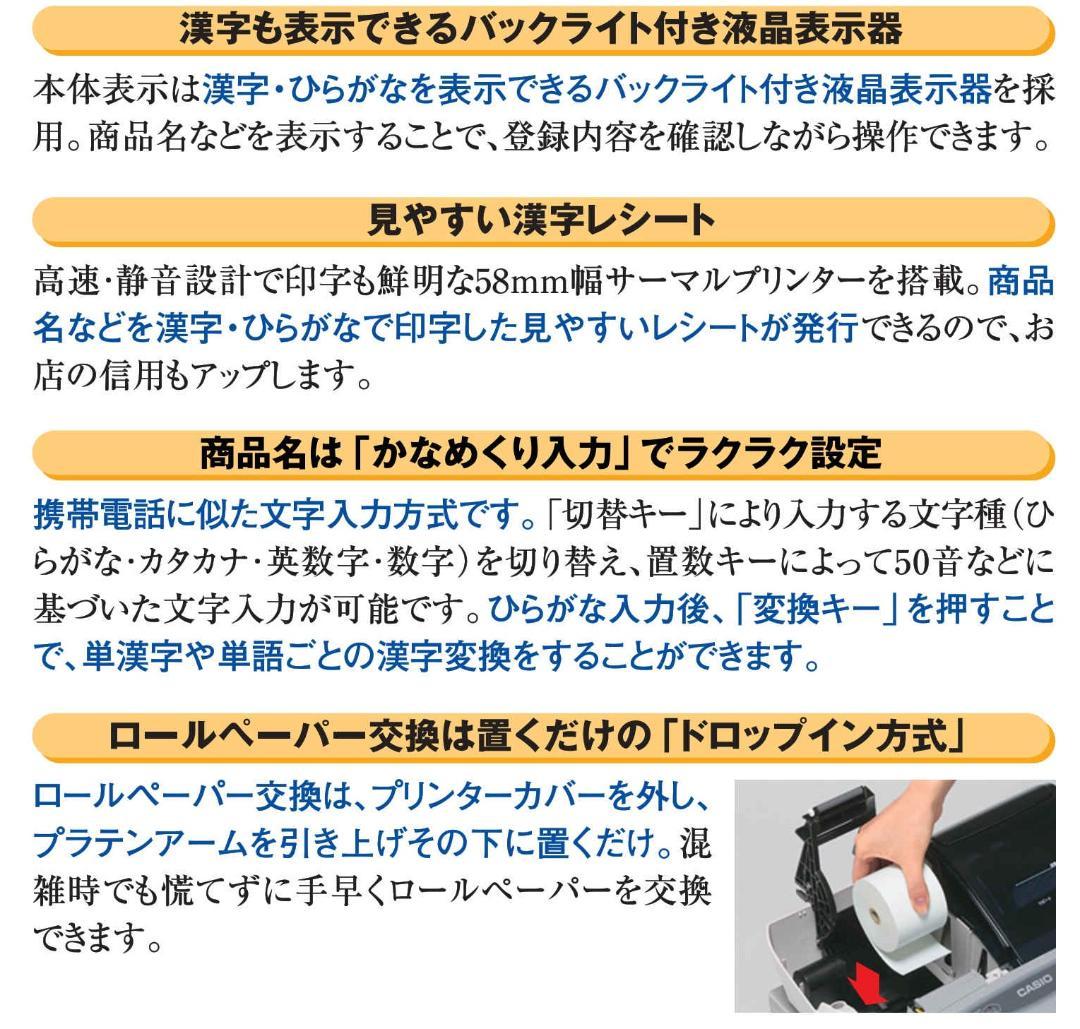 漢字も表示できるバックライト付き液晶表示器

本体表示は漢字・ひらがなを表示できるバックライト付き液晶表示器を採用。商品名などを表示することで、登録内容を確認しながら操作できます。

見やすい漢字レシート

高速・静音設計で印字も鮮明な58mm幅サーマルプリンターを搭載。商品名などを漢字・ひらがなで印字した見やすいレシートが発行できるので、お店の信用もアップします。

商品名は「かなめくり入力」でラクラク設定

携帯電話に似た文字入力方式です。「切替キー」により入力する文字種（ひらがな・カタカナ・英数字・数字）を切り替え、置数キーによって50音などに基づいた文字入力が可能です。ひらがな入力後、「変換キー」を押すことで、単漢字や単語ごとの漢字変換をすることができます。

ロールペーパー交換は置くだけの「ドロップイン方式」

ロールペーパー交換は、プリンターカバーを外し、プラテンアームを引き上げその下に置くだけ。混雑時でも慌てずに手早くロールペーパーを交換できます。

CASIO