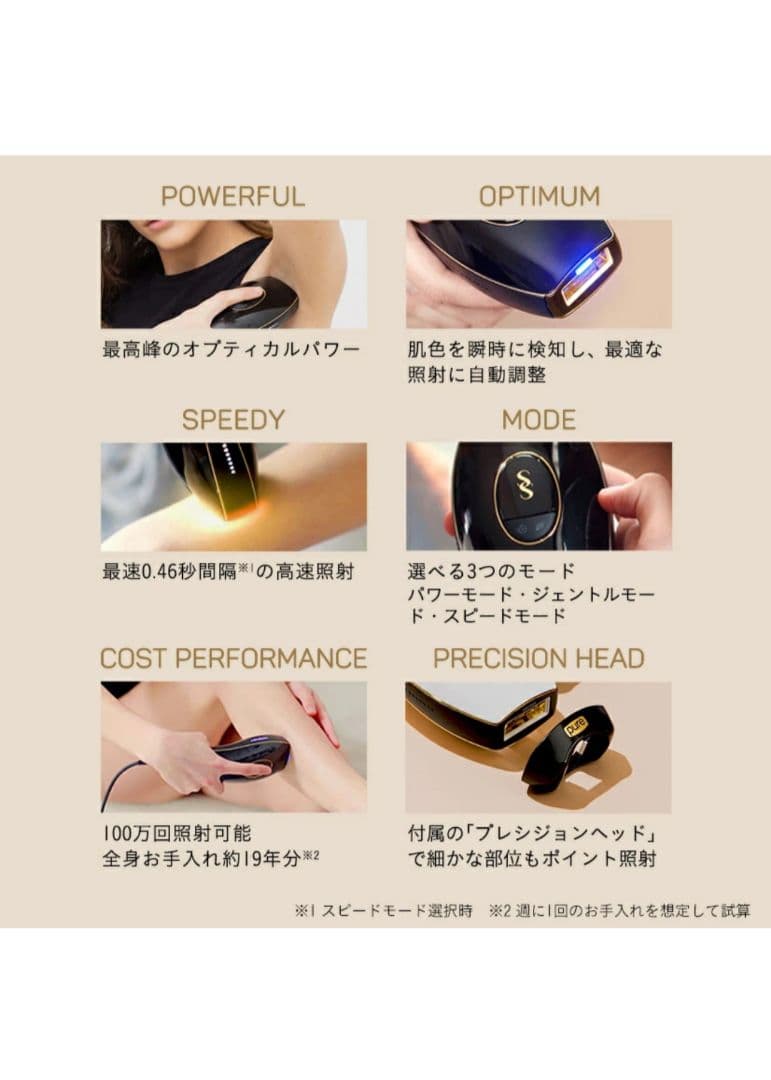 POWERFUL

最高峰のオプティカルパワー

OPTIMUM

肌色を瞬時に検知し、最適な照射に自動調整

SPEEDY

最速0.46秒間隔※1の高速照射

MODE

選べる3つのモード
パワーモード・ジェントルモード・スピードモード

COST PERFORMANCE

100万回照射可能
全身お手入れ約19年分※2

PRECISION HEAD

pure

付属の「プレシジョンヘッド」で細かな部位もポイント照射

※1 スピードモード選択時　※2 週に1回のお手入れを想定して試算