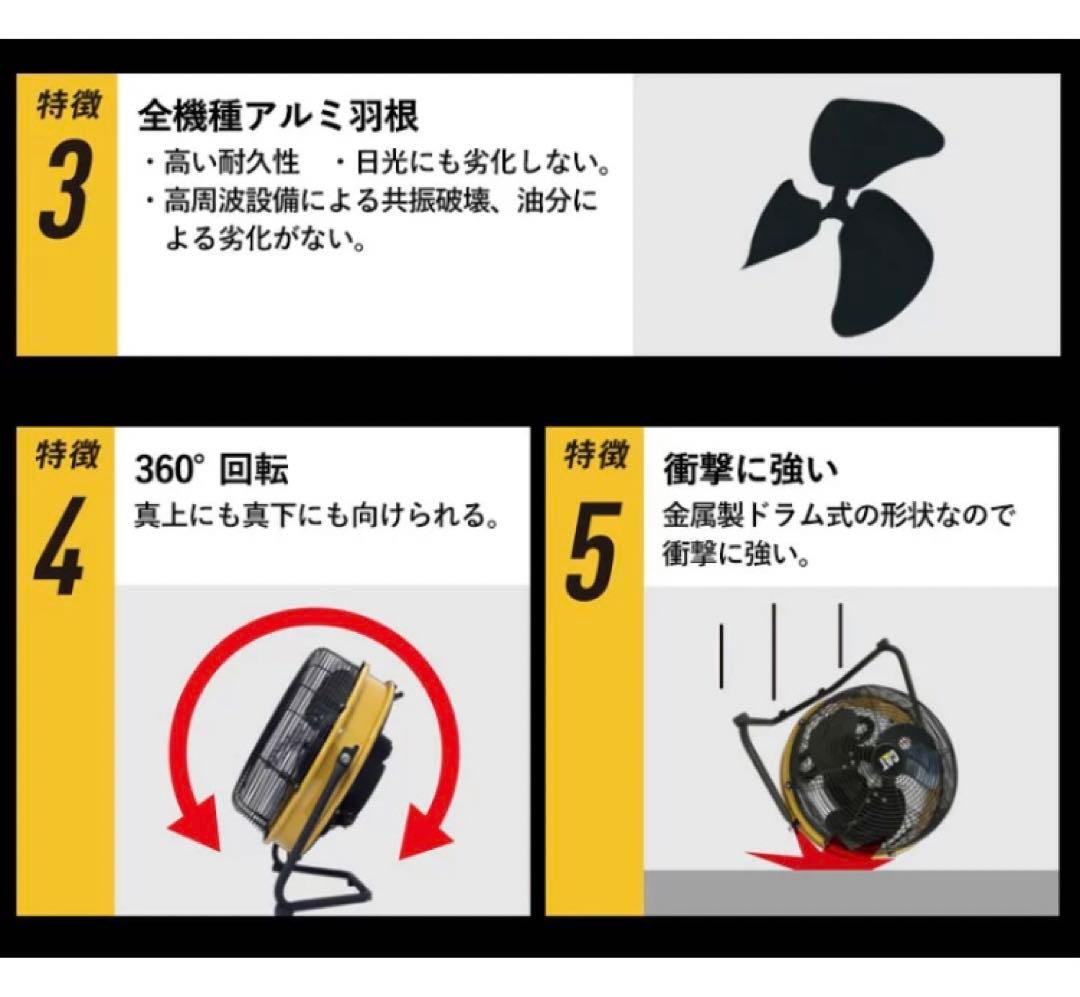 特徴
3
全機種アルミ羽根
・高い耐久性　・日光にも劣化しない。
・高周波設備による共振破壊、油分による劣化がない。

特徴
4
360° 回転
真上にも真下にも向けられる。

特徴
5
衝撃に強い
金属製ドラム式の形状なので衝撃に強い。