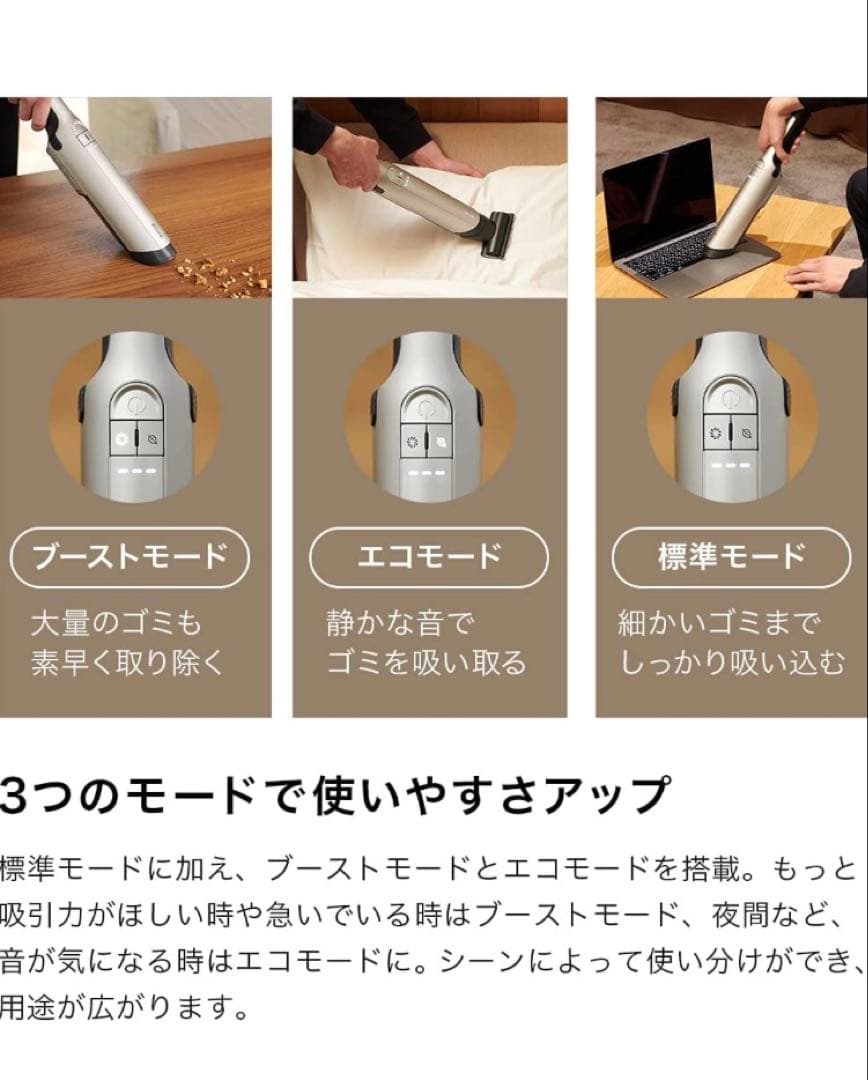 ブーストモード

大量のゴミも素早く取り除く

エコモード

静かな音でゴミを吸い取る

標準モード

細かいゴミまでしっかり吸い込む

3つのモードで使いやすさアップ

標準モードに加え、ブーストモードとエコモードを搭載。もっと吸引力がほしい時や急いでいる時はブーストモード、夜間など、音が気になる時はエコモードに。シーンによって使い分けができ、用途が広がります。