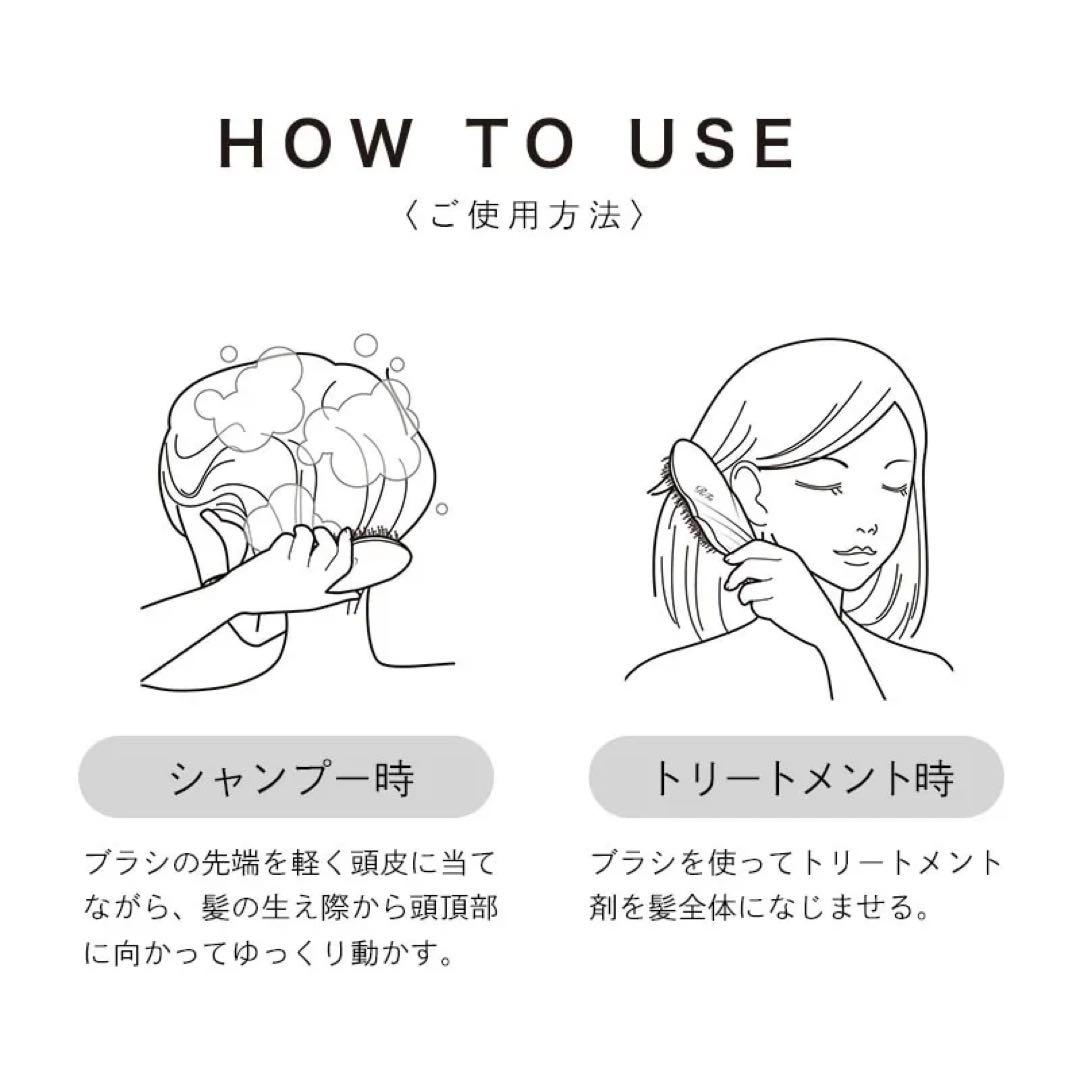 HOW TO USE
〈ご使用方法〉

シャンプー時

ブラシの先端を軽く頭皮に当てながら、髪の生え際から頭頂部に向かってゆっくり動かす。

トリートメント時

ブラシを使ってトリートメント剤を髪全体になじませる。