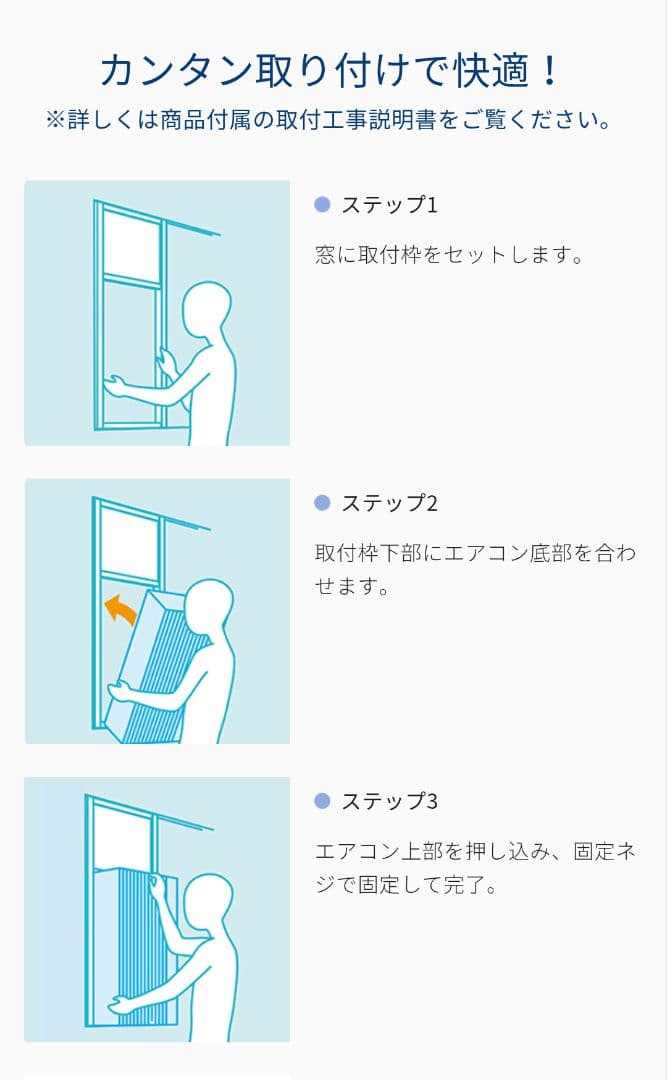 カンタン取り付けで快適！
※詳しくは商品付属の取付工事説明書をご覧ください。

ステップ1

窓に取付枠をセットします。

ステップ2

取付枠下部にエアコン底部を合わせます。

ステップ3

エアコン上部を押し込み、固定ネジで固定して完了。