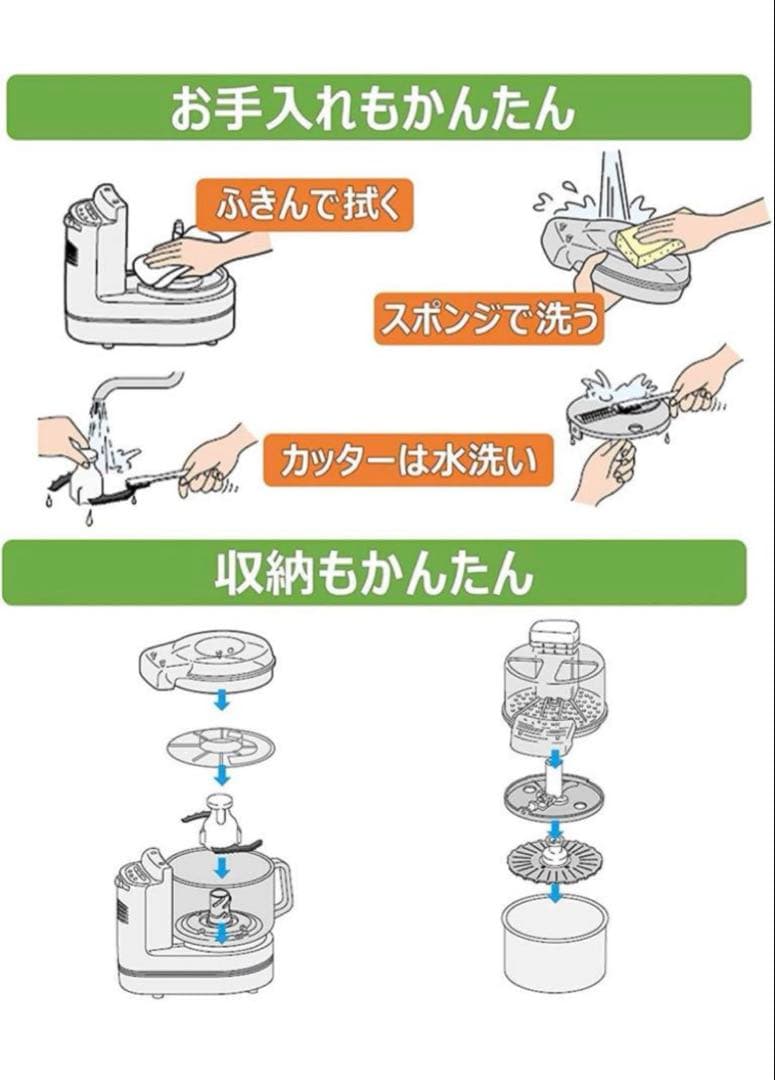 お手入れもかんたん

ふきんで拭く

スポンジで洗う

カッターは水洗い

収納もかんたん