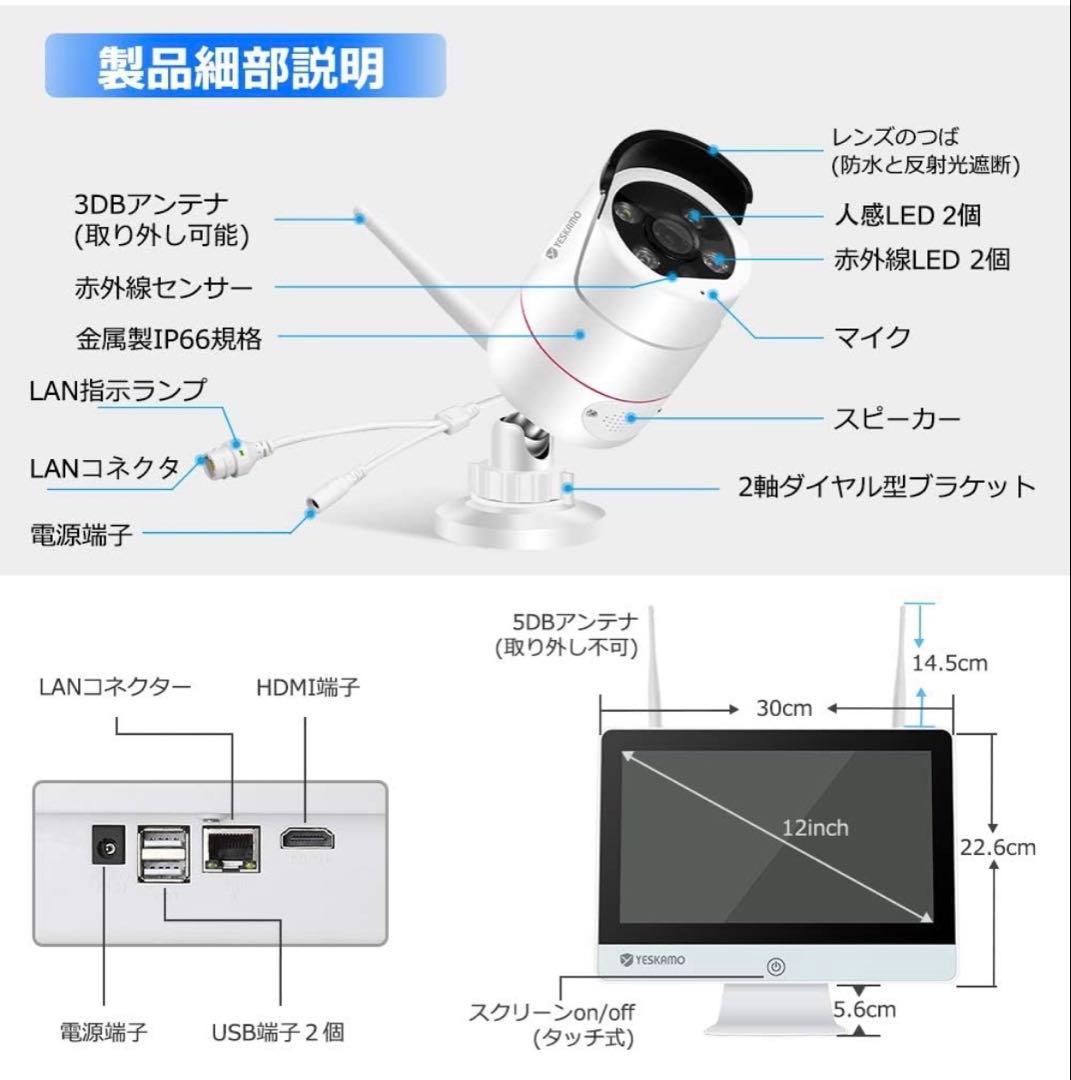 製品細部説明

3DBアンテナ
(取り外し可能)

赤外線センサー

金属製IP66規格

LAN指示ランプ

LANコネクタ

電源端子

YESKAMO

レンズのつば
(防水と反射光遮断)

人感LED 2個

赤外線LED 2個

マイク

スピーカー

2軸ダイヤル型ブラケット

LANコネクター

HDMI端子

電源端子

USB端子 2 個

5DBアンテナ
(取り外し不可)

14.5cm

30cm

12inch

22.6cm

YESKAMO

スクリーンon/off
(タッチ式)

5.6cm