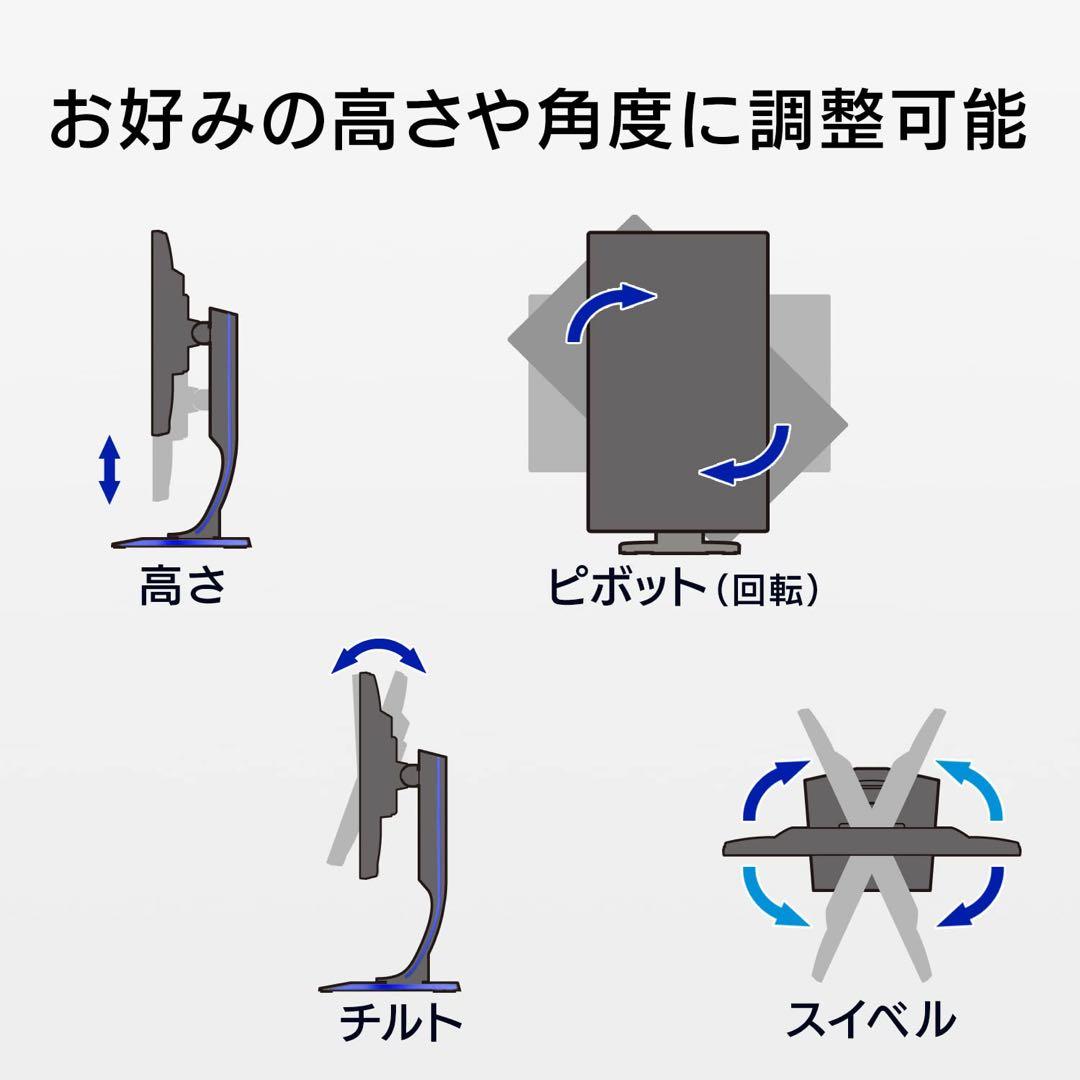 お好みの高さや角度に調整可能

高さ

ピボット（回転）

チルト

スイベル