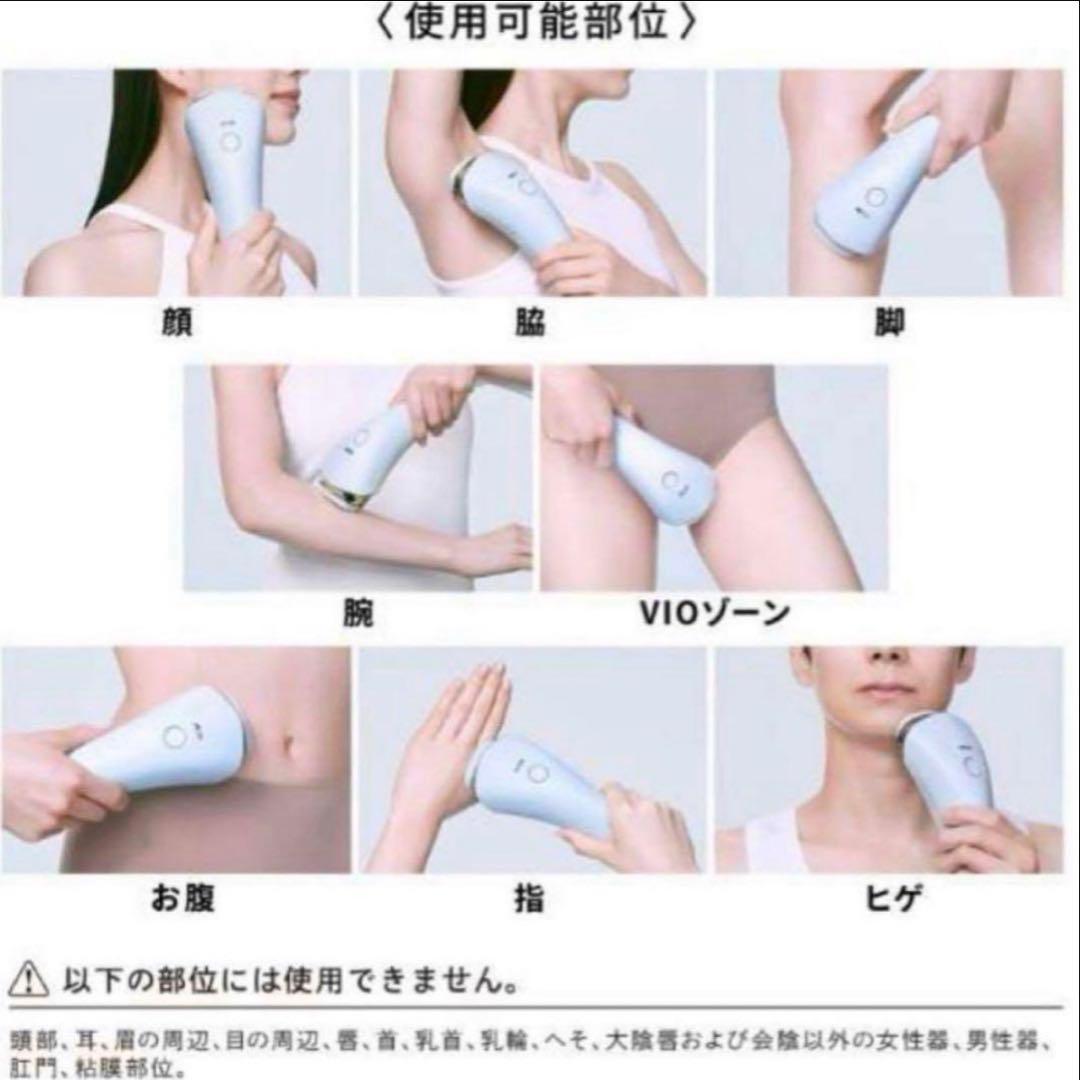 〈使用可能部位〉

顔

脇

脚

腕

VIOゾーン

お腹

指

ヒゲ

以下の部位には使用できません。

頭部、耳、眉の周辺、目の周辺、唇、首、乳首、乳輪、へそ、大陰唇および会陰以外の女性器、男性器、肛門、粘膜部位。