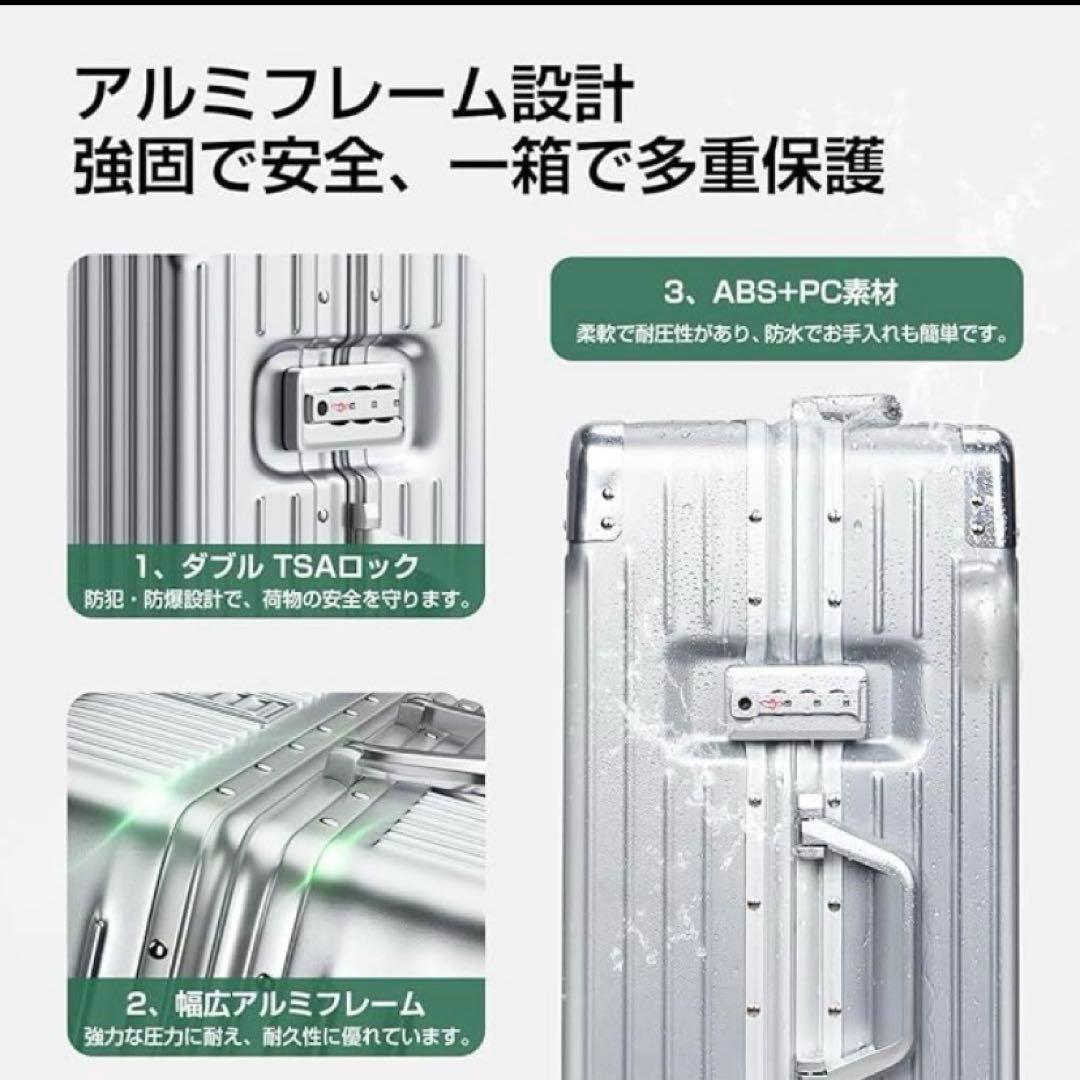 アルミフレーム設計
強固で安全、一箱で多重保護

1、ダブル TSAロック
防犯・防爆設計で、荷物の安全を守ります。

2、幅広アルミフレーム
強力な圧力に耐え、耐久性に優れています。

3、ABS+PC素材
柔軟で耐圧性があり、防水でお手入れも簡単です。