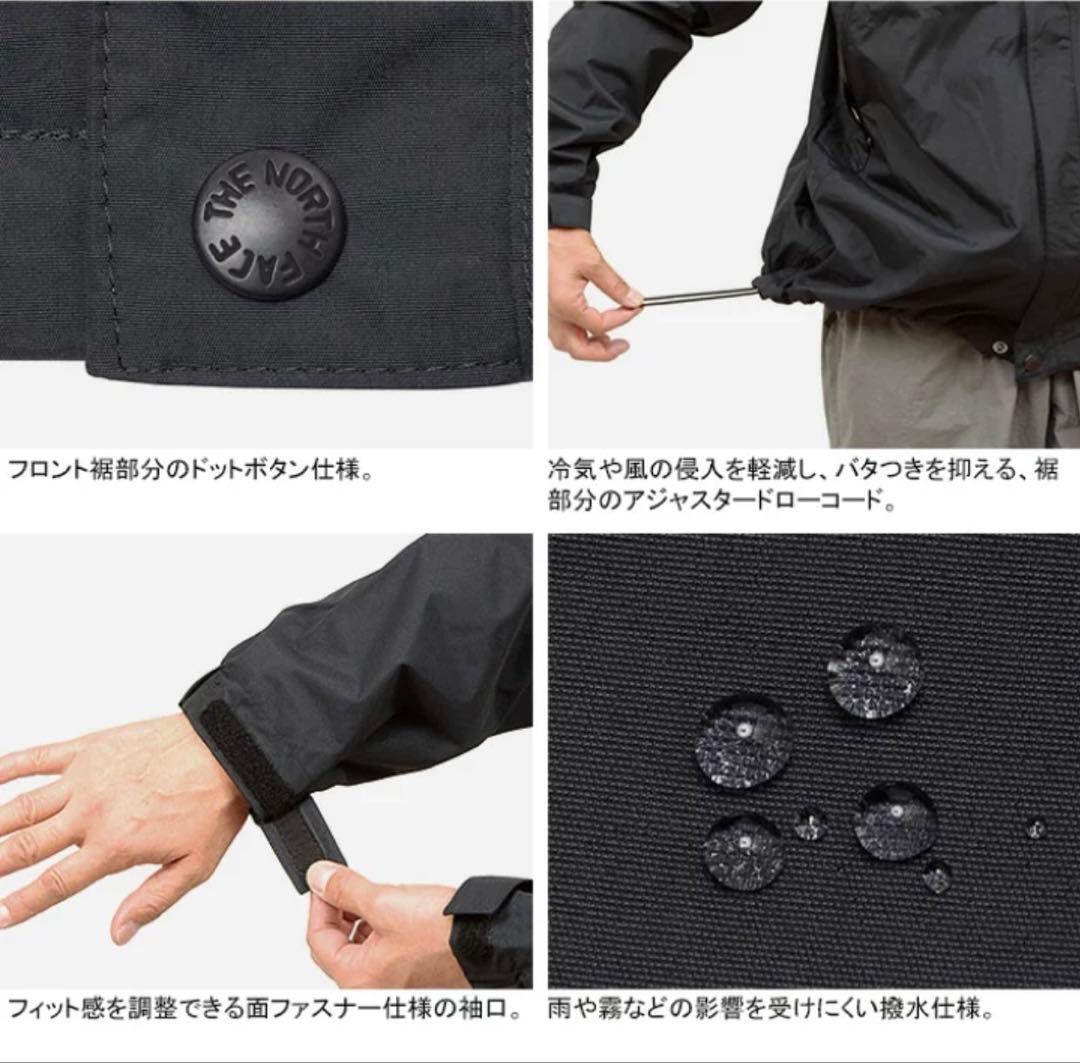 THE NORTH FACE

フロント裾部分のドットボタン仕様。

冷気や風の侵入を軽減し、バタつきを抑える、裾部分のアジャスタードローコード。

フィット感を調整できる面ファスナー仕様の袖口。

雨や霧などの影響を受けにくい撥水仕様。