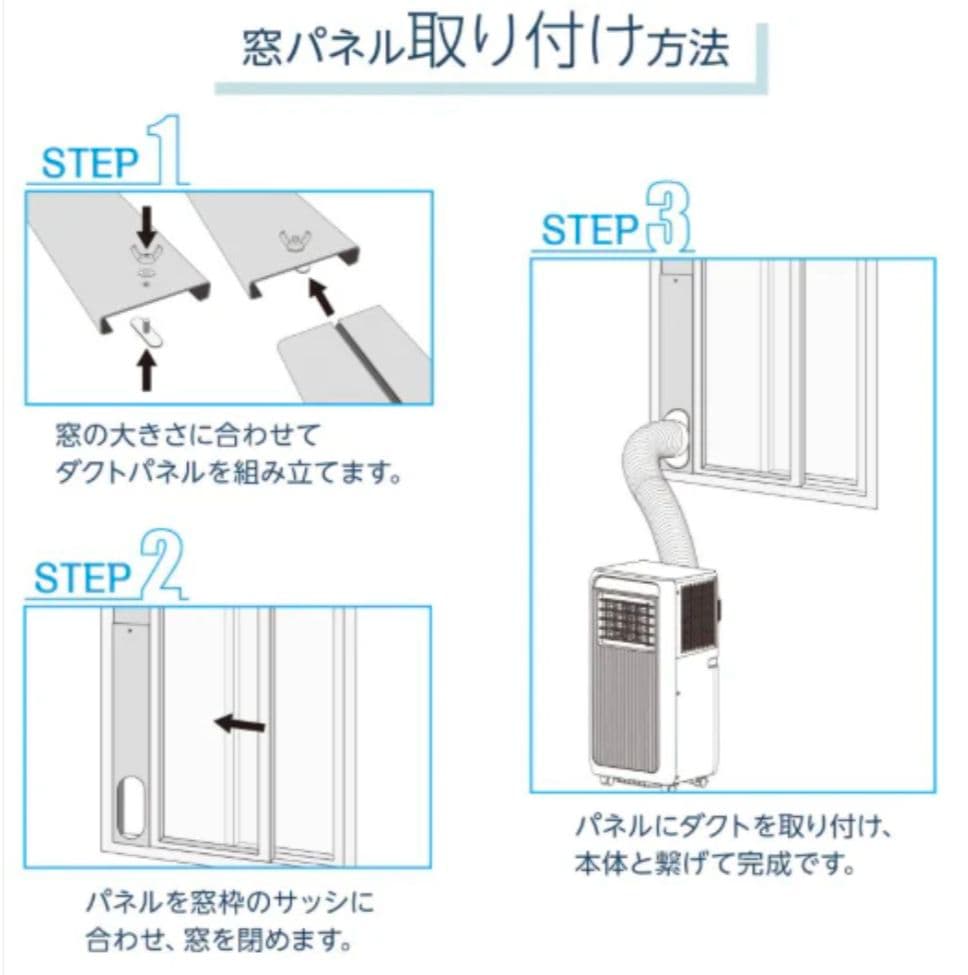 窓パネル取り付け方法

STEP 1

窓の大きさに合わせて
ダクトパネルを組み立てます。

STEP 2

パネルを窓枠のサッシに
合わせ、窓を閉めます。

STEP 3

パネルにダクトを取り付け、
本体と繋げて完成です。