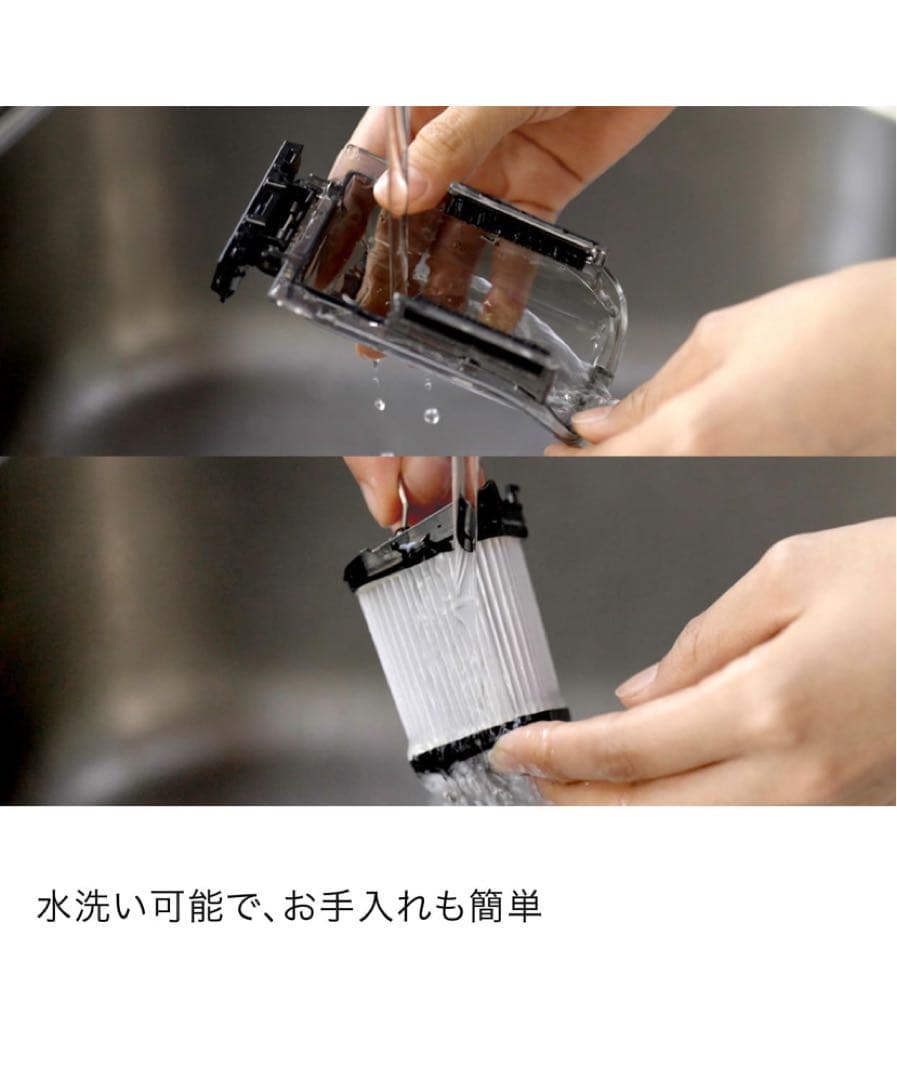 水洗い可能で、お手入れも簡単