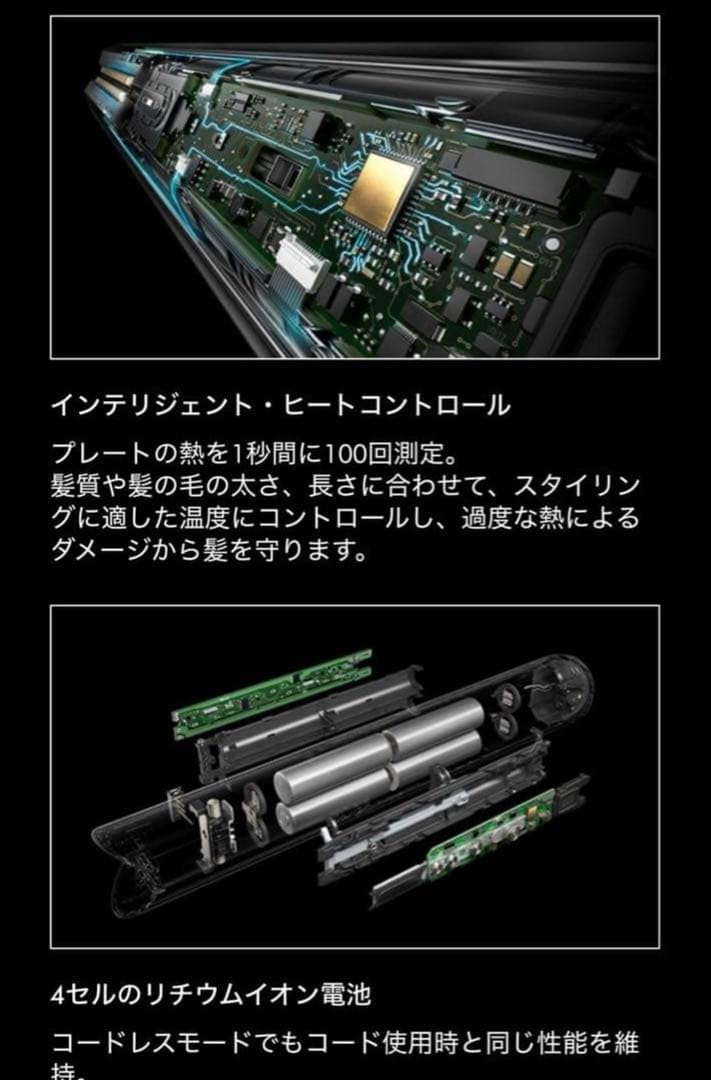 インテリジェント・ヒートコントロール

プレートの熱を1秒間に100回測定。
髪質や髪の毛の太さ、長さに合わせて、スタイリングに適した温度にコントロールし、過度な熱によるダメージから髪を守ります。

4セルのリチウムイオン電池

コードレスモードでもコード使用時と同じ性能を維持。