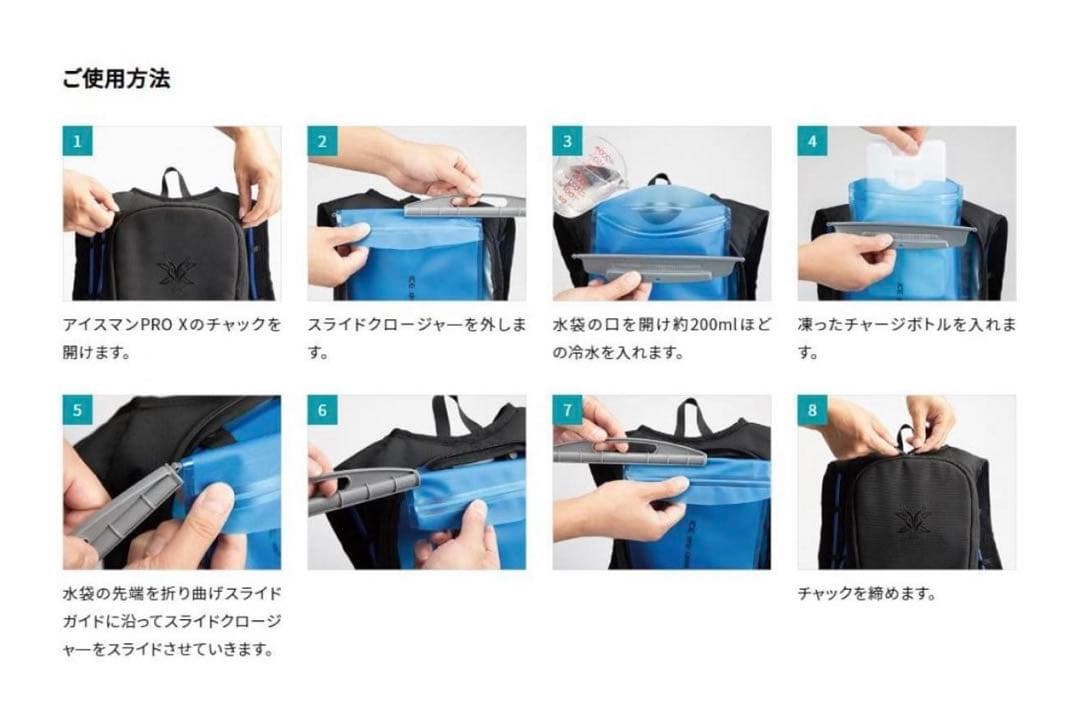 ご使用方法

1

アイスマンPRO Xのチャックを開けます。

2

スライドクロージャーを外します。

3

水袋の口を開け約200mlほどの冷水を入れます。

4

凍ったチャージボトルを入れます。

5

水袋の先端を折り曲げスライドガイドに沿ってスライドクロージャーをスライドさせていきます。

6

7

8

チャックを締めます。