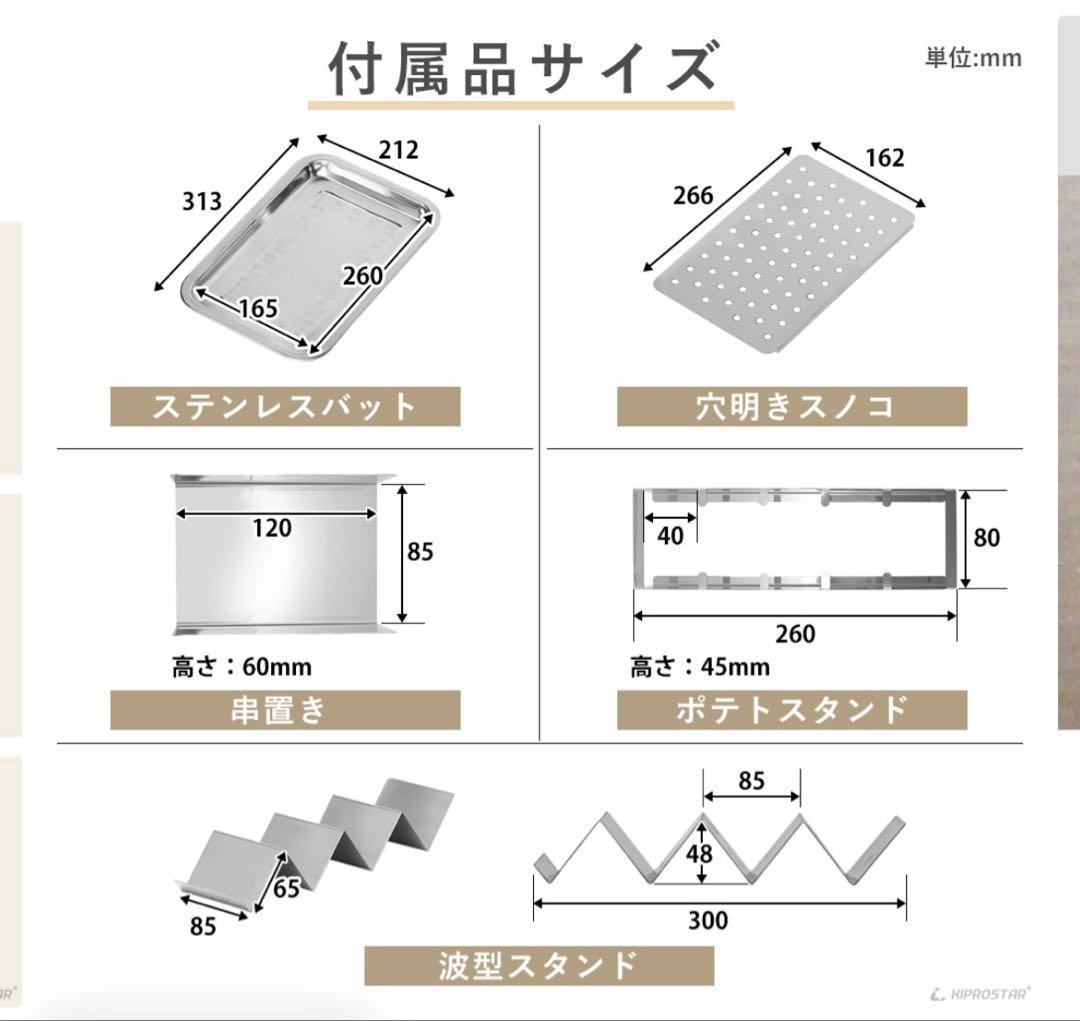 付属品サイズ

単位:mm

313
212
260
165

ステンレスバット

266
162

穴明きスノコ

120
85

高さ：60mm

串置き

40
80
260

高さ：45mm

ポテトスタンド

85
65

85
48
300

波型スタンド

KIPROSTAR