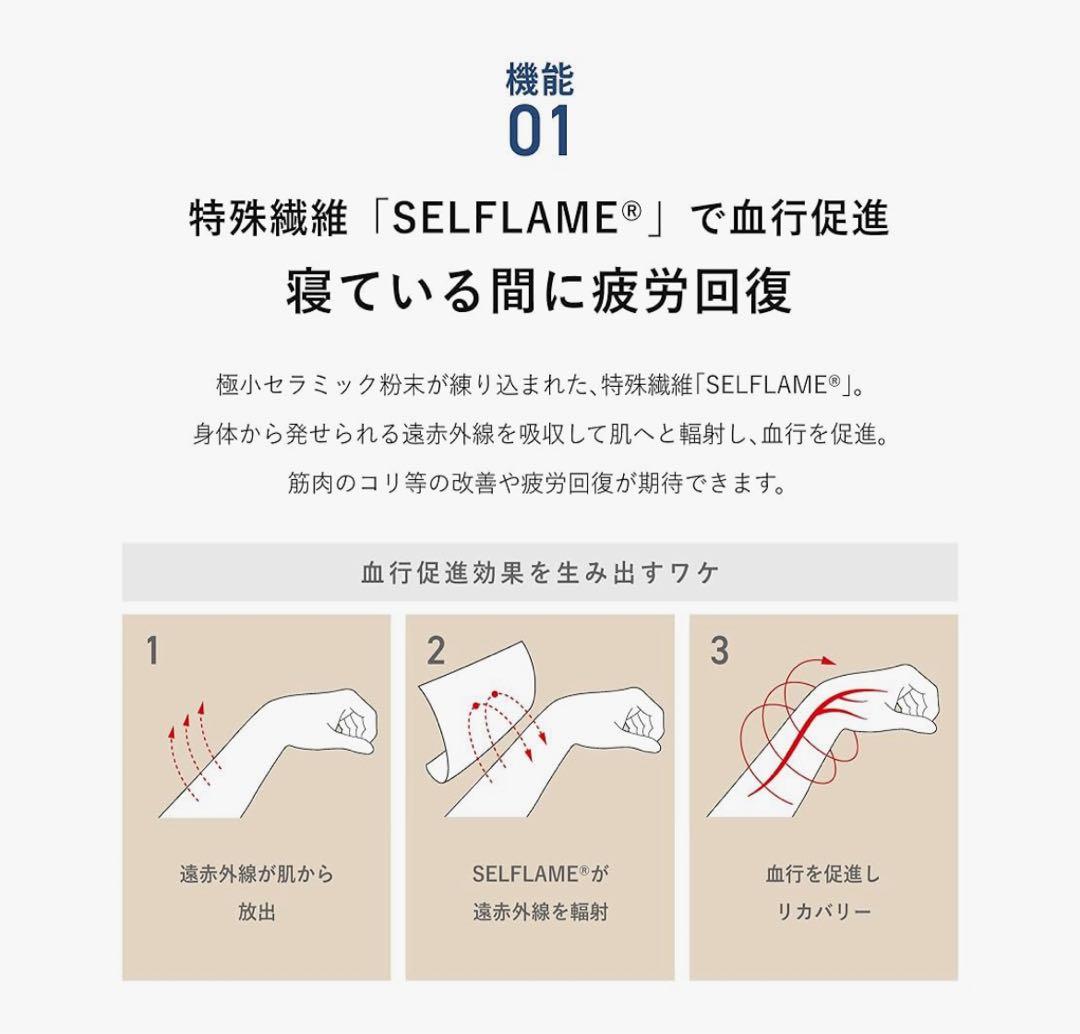 機能
01

特殊繊維「SELFLAME®」で血行促進
寝ている間に疲労回復

極小セラミック粉末が練り込まれた、特殊繊維「SELFLAME®」。
身体から発せられる遠赤外線を吸収して肌へと輻射し、血行を促進。
筋肉のコリ等の改善や疲労回復が期待できます。

血行促進効果を生み出すワケ

1
遠赤外線が肌から放出

2
SELFLAME®が遠赤外線を輻射

3
血行を促進しリカバリー