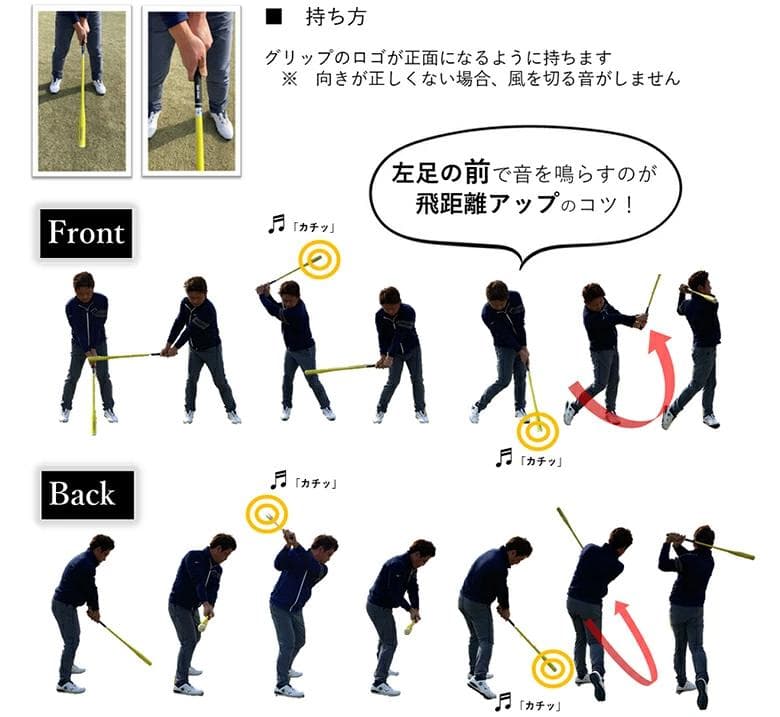 ■ 持ち方

グリップのロゴが正面になるように持ちます
※ 向きが正しくない場合、風を切る音がしません

左足の前で音を鳴らすのが
飛距離アップのコツ！

Front

♬「カチッ」

♬「カチッ」

Back

♬「カチッ」

♬「カチッ」