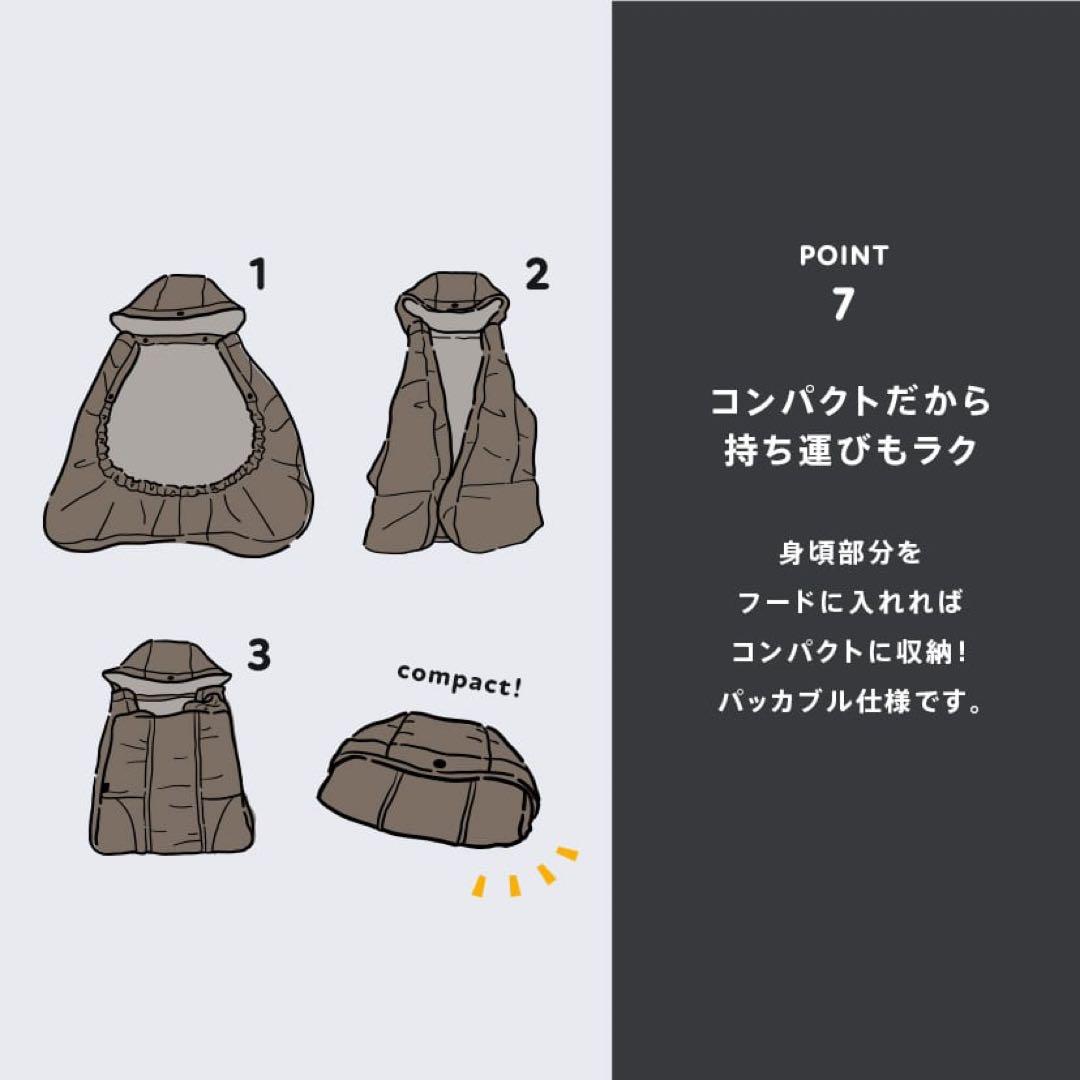 1

2

3

compact!

POINT
7

コンパクトだから
持ち運びもラク

身頃部分を
フードに入れれば
コンパクトに収納!
パッカブル仕様です。