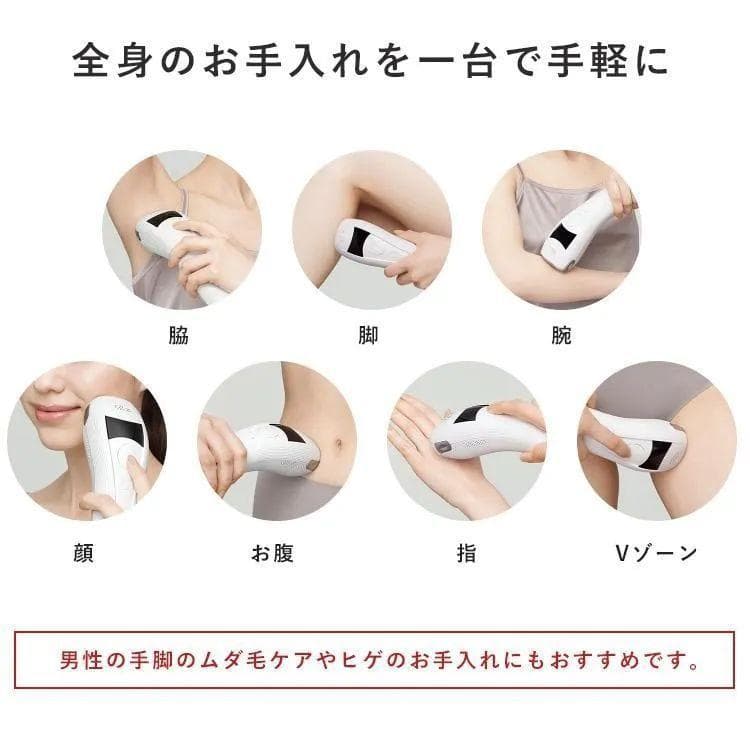 全身のお手入れを一台で手軽に

脇

脚

腕

顔

お腹

指

Vゾーン

男性の手脚のムダ毛ケアやヒゲのお手入れにもおすすめです。