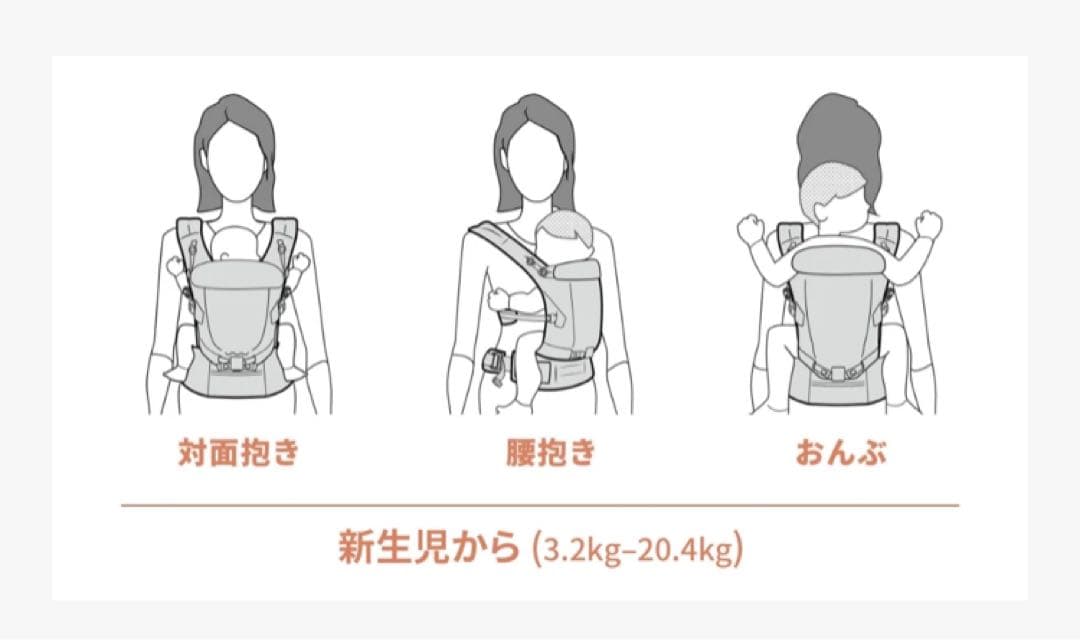 対面抱き

腰抱き

おんぶ

新生児から (3.2kg–20.4kg)