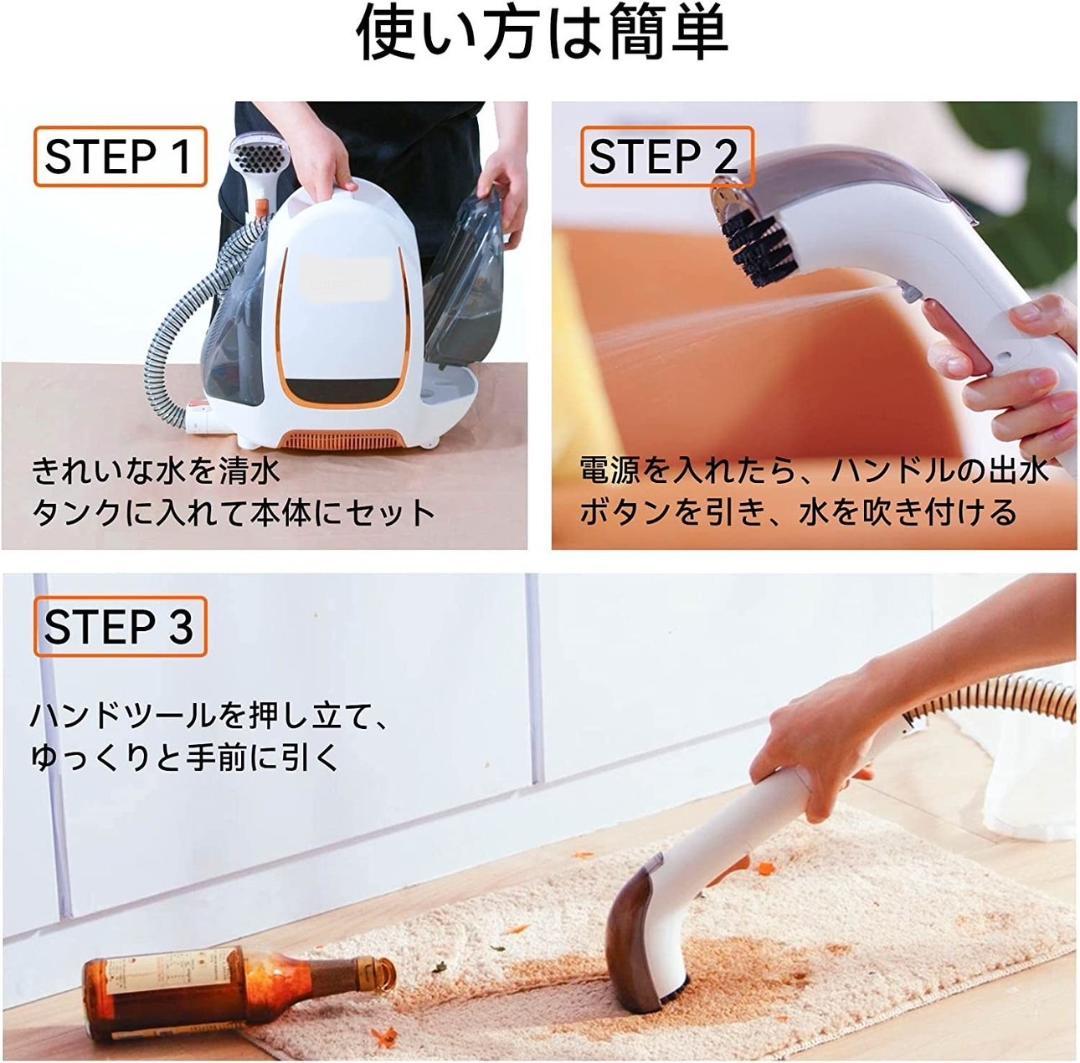 使い方は簡単

STEP 1

きれいな水を清水タンクに入れて本体にセット

STEP 2

電源を入れたら、ハンドルの出水ボタンを引き、水を吹き付ける

STEP 3

ハンドツールを押し立て、ゆっくりと手前に引く