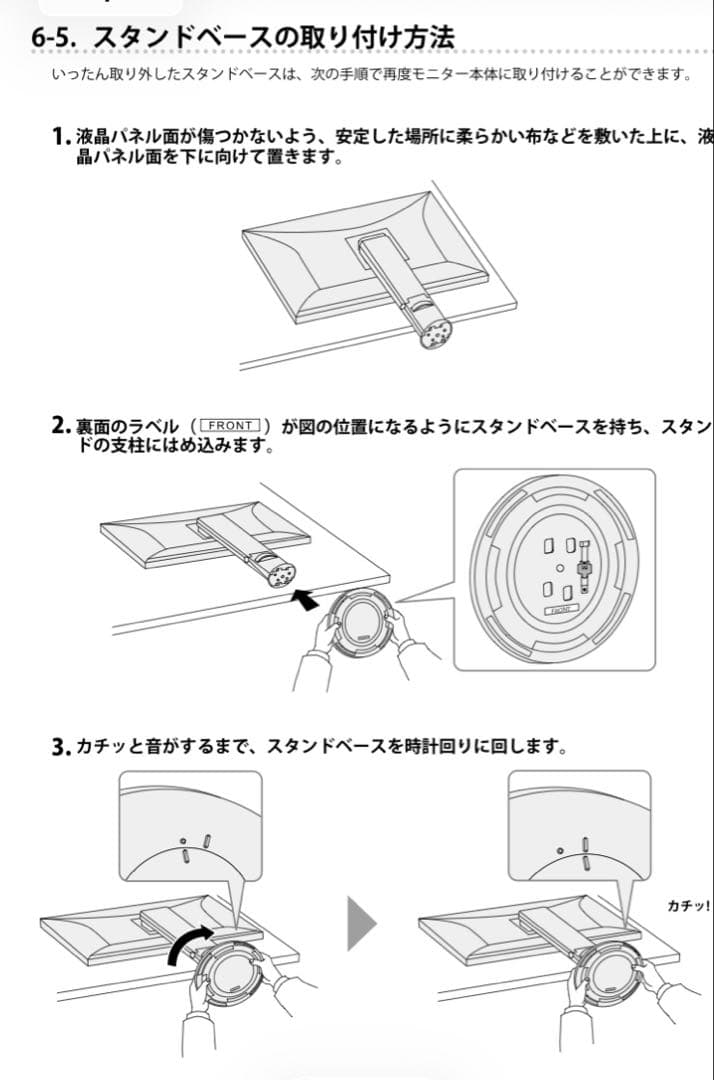 6-5. スタンドベースの取り付け方法

いったん取り外したスタンドベースは、次の手順で再度モニター本体に取り付けることができます。

1. 液晶パネル面が傷つかないよう、安定した場所に柔らかい布などを敷いた上に、液晶パネル面を下に向けて置きます。

2. 裏面のラベル（FRONT）が図の位置になるようにスタンドベースを持ち、スタンドの支柱にはめ込みます。

FRONT

3. カチッと音がするまで、スタンドベースを時計回りに回します。

カチッ!