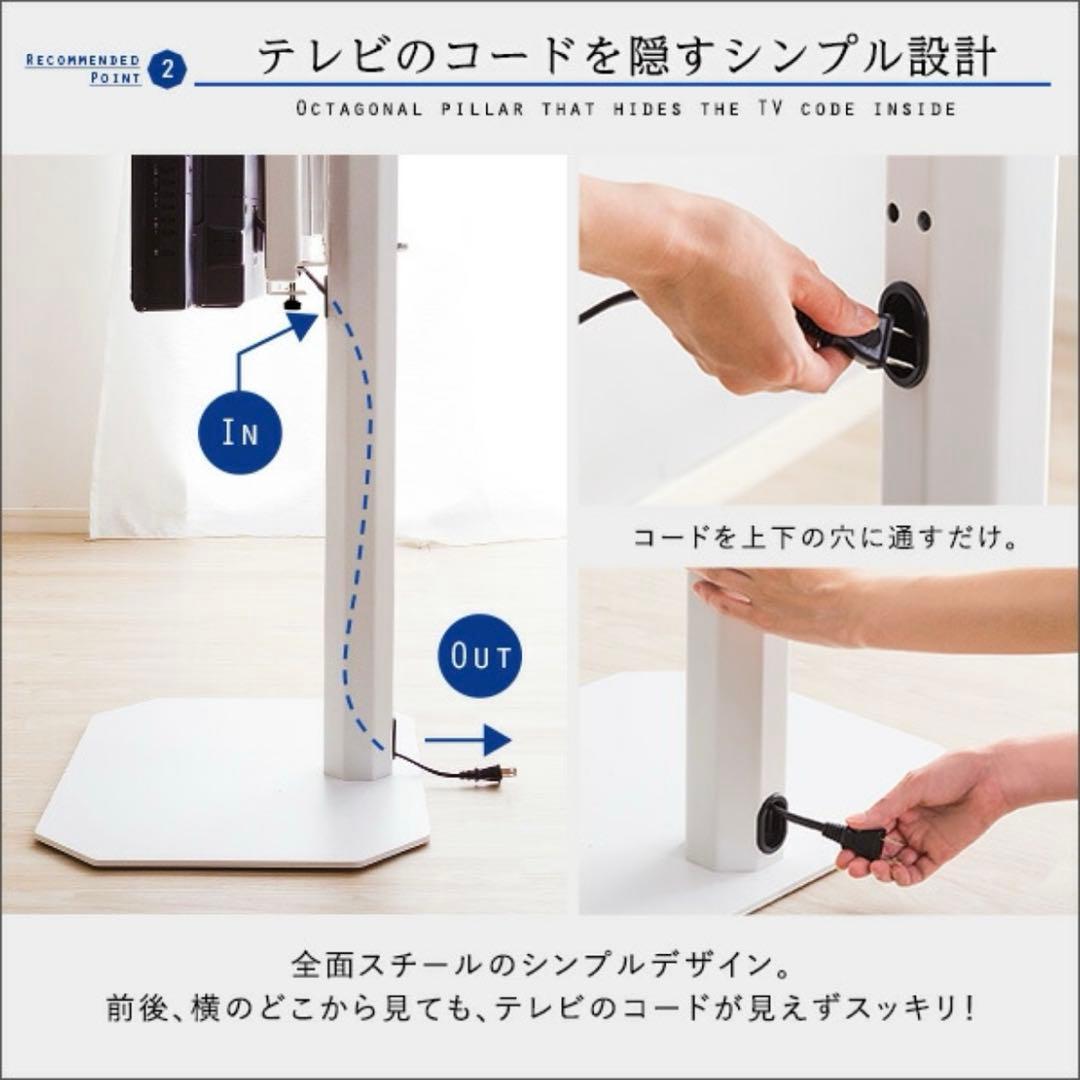 RECOMMENDED POINT 2

テレビのコードを隠すシンプル設計

OCTAGONAL PILLAR THAT HIDES THE TV CODE INSIDE

IN

OUT

コードを上下の穴に通すだけ。

全面スチールのシンプルデザイン。
前後、横のどこから見ても、テレビのコードが見えずスッキリ！