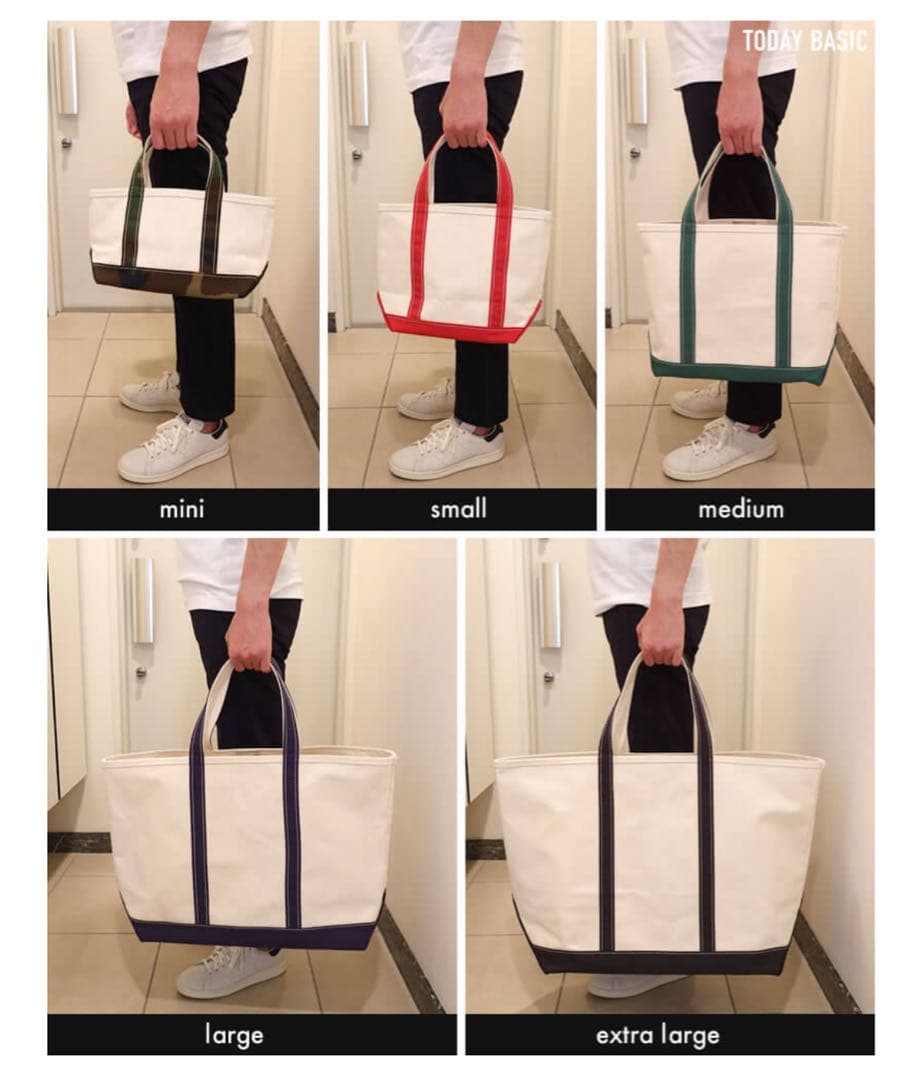 TODAY BASIC

mini

small

medium

large

extra large