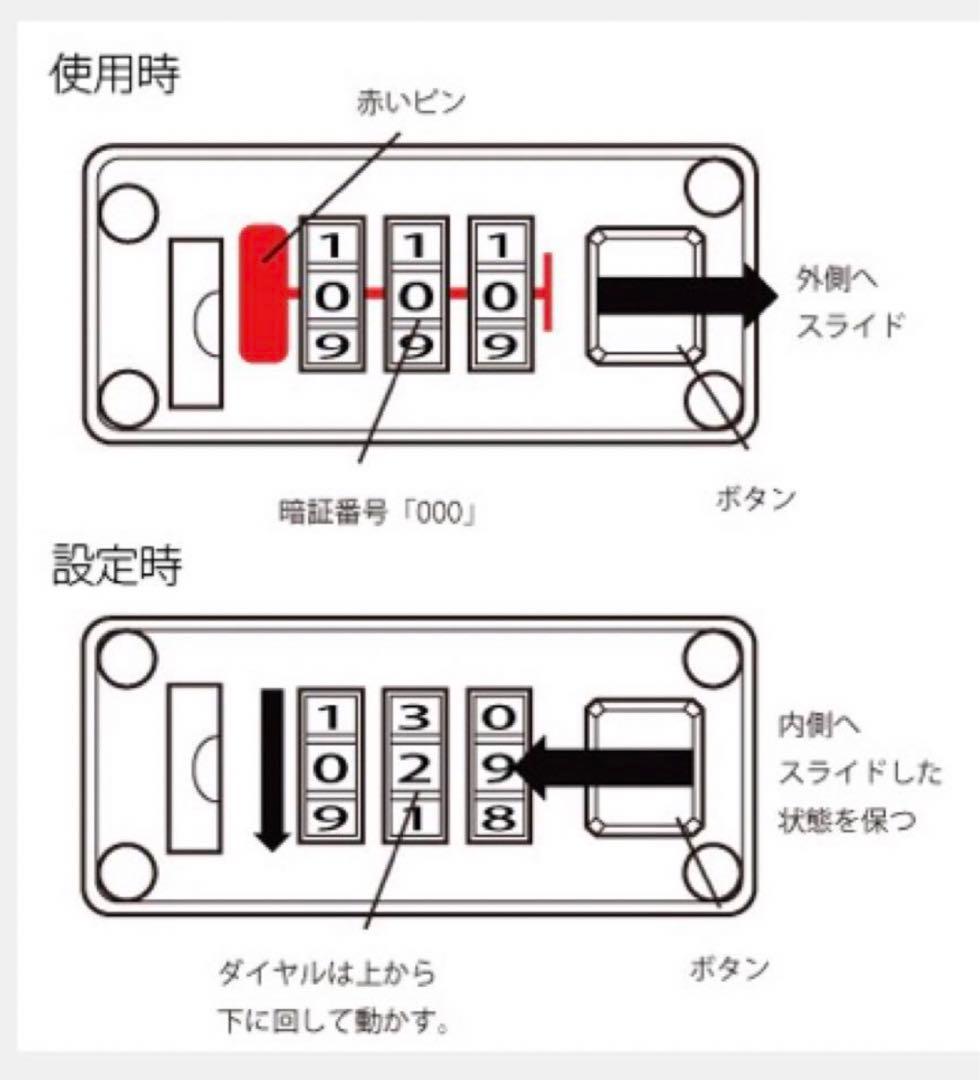 使用時

赤いピン

1 1 1
0 0 0
9 9 9

外側へ
スライド

暗証番号「000」

ボタン

設定時

1 3 0
0 2 9
9 1 8

内側へ
スライドした
状態を保つ

ダイヤルは上から
下に回して動かす。

ボタン