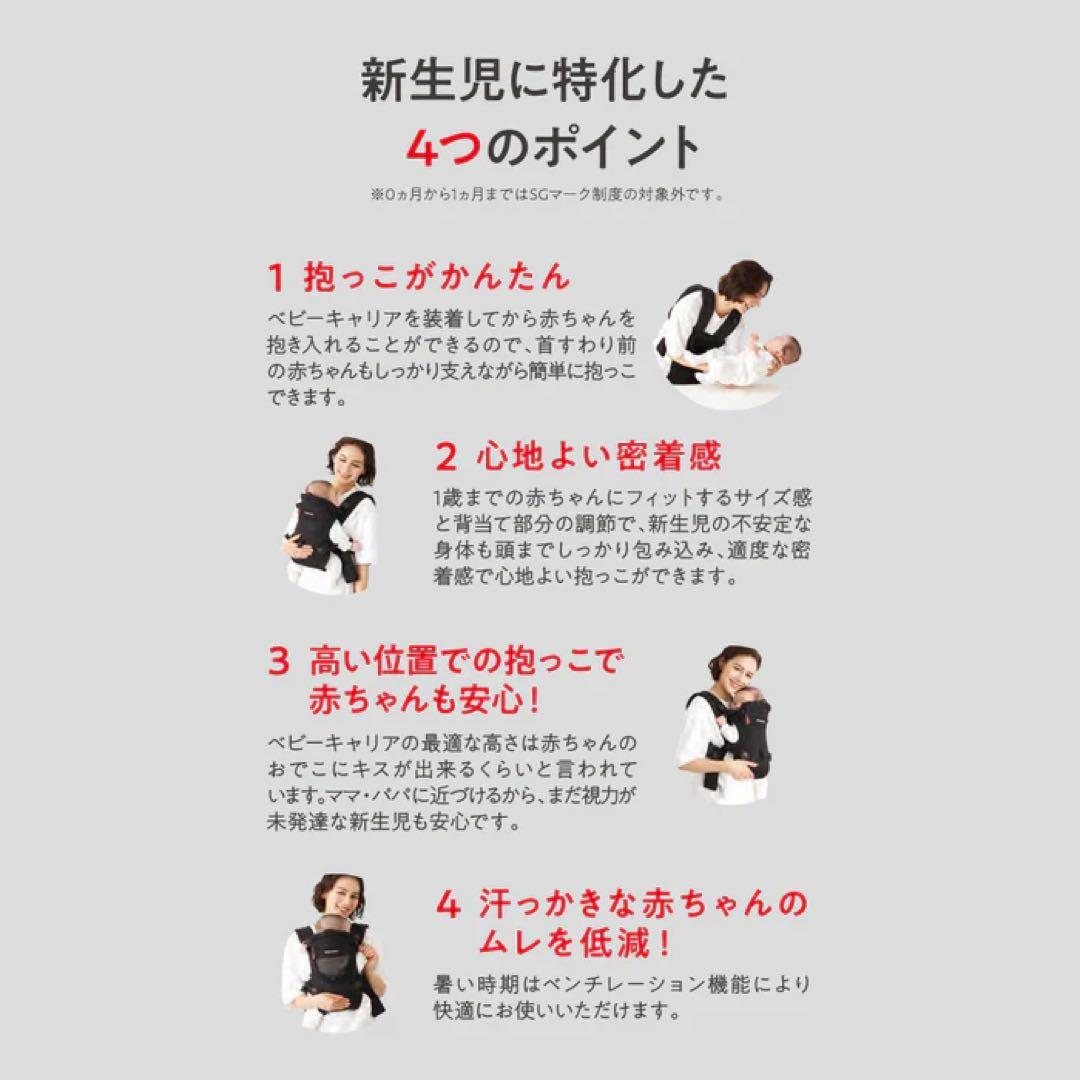 新生児に特化した
4つのポイント
※0ヵ月から1ヵ月まではSGマーク制度の対象外です。

1 抱っこがかんたん
ベビーキャリアを装着してから赤ちゃんを抱き入れることができるので、首すわり前の赤ちゃんもしっかり支えながら簡単に抱っこできます。

2 心地よい密着感
1歳までの赤ちゃんにフィットするサイズ感と背当て部分の調節で、新生児の不安定な身体も頭までしっかり包み込み、適度な密着感で心地よい抱っこができます。

3 高い位置での抱っこで赤ちゃんも安心！
ベビーキャリアの最適な高さは赤ちゃんのおでこにキスが出来るくらいと言われています。ママ・パパに近づけるから、まだ視力が未発達な新生児も安心です。

4 汗っかきな赤ちゃんのムレを低減！
暑い時期はベンチレーション機能により快適にお使いいただけます。