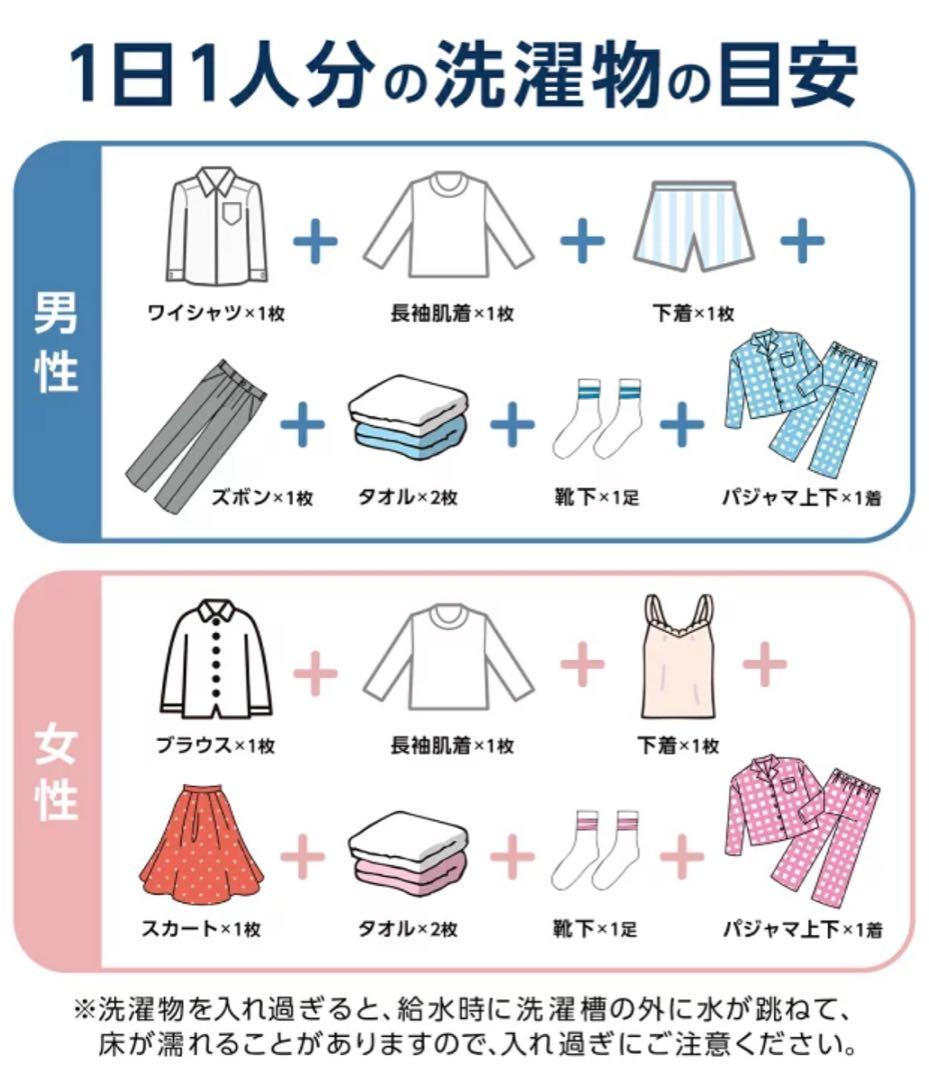 1日1人分の洗濯物の目安

男性

ワイシャツ×1枚 + 長袖肌着×1枚 + 下着×1枚 +

ズボン×1枚 + タオル×2枚 + 靴下×1足 + パジャマ上下×1着

女性

ブラウス×1枚 + 長袖肌着×1枚 + 下着×1枚 +

スカート×1枚 + タオル×2枚 + 靴下×1足 + パジャマ上下×1着

※洗濯物を入れ過ぎると、給水時に洗濯槽の外に水が跳ねて、床が濡れることがありますので、入れ過ぎにご注意ください。