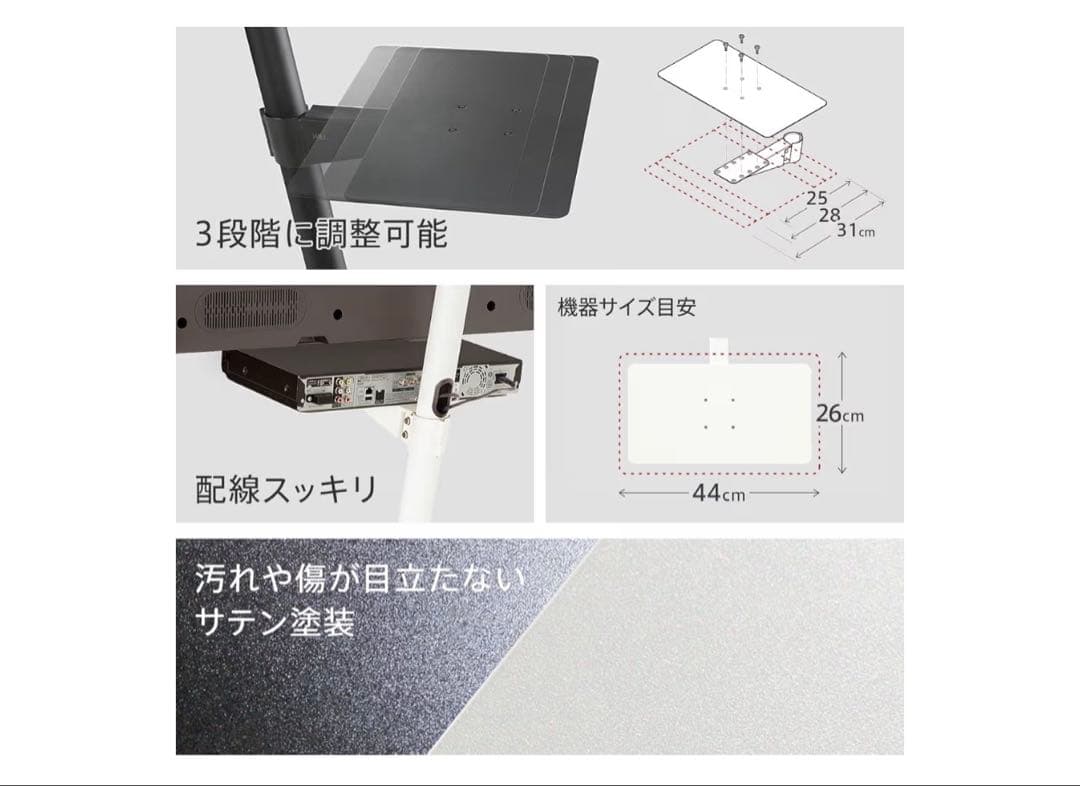 3段階に調整可能

25
28
31cm

配線スッキリ

機器サイズ目安

26cm

44cm

汚れや傷が目立たない
サテン塗装