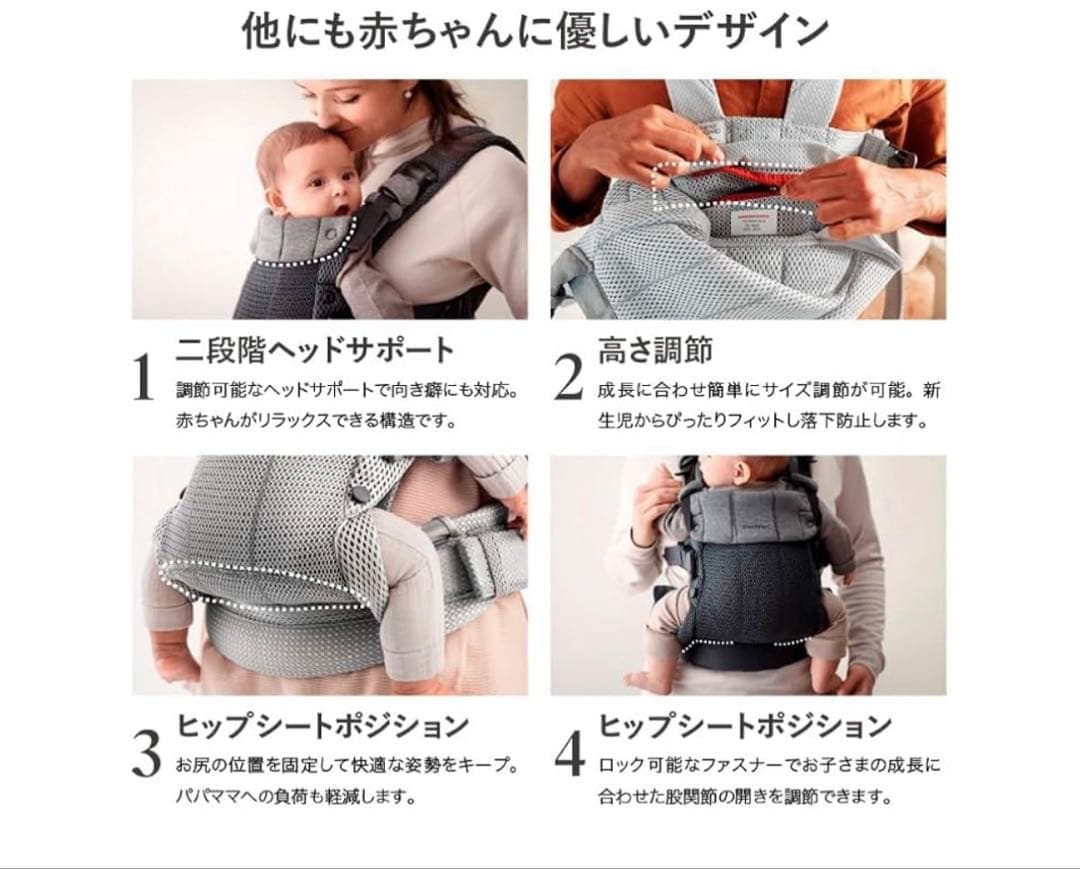 他にも赤ちゃんに優しいデザイン

1 二段階ヘッドサポート
調節可能なヘッドサポートで向き癖にも対応。赤ちゃんがリラックスできる構造です。

2 高さ調節
成長に合わせ簡単にサイズ調節が可能。新生児からぴったりフィットし落下防止します。

3 ヒップシートポジション
お尻の位置を固定して快適な姿勢をキープ。パパママへの負荷も軽減します。

4 ヒップシートポジション
ロック可能なファスナーでお子さまの成長に合わせた股関節の開きを調節できます。