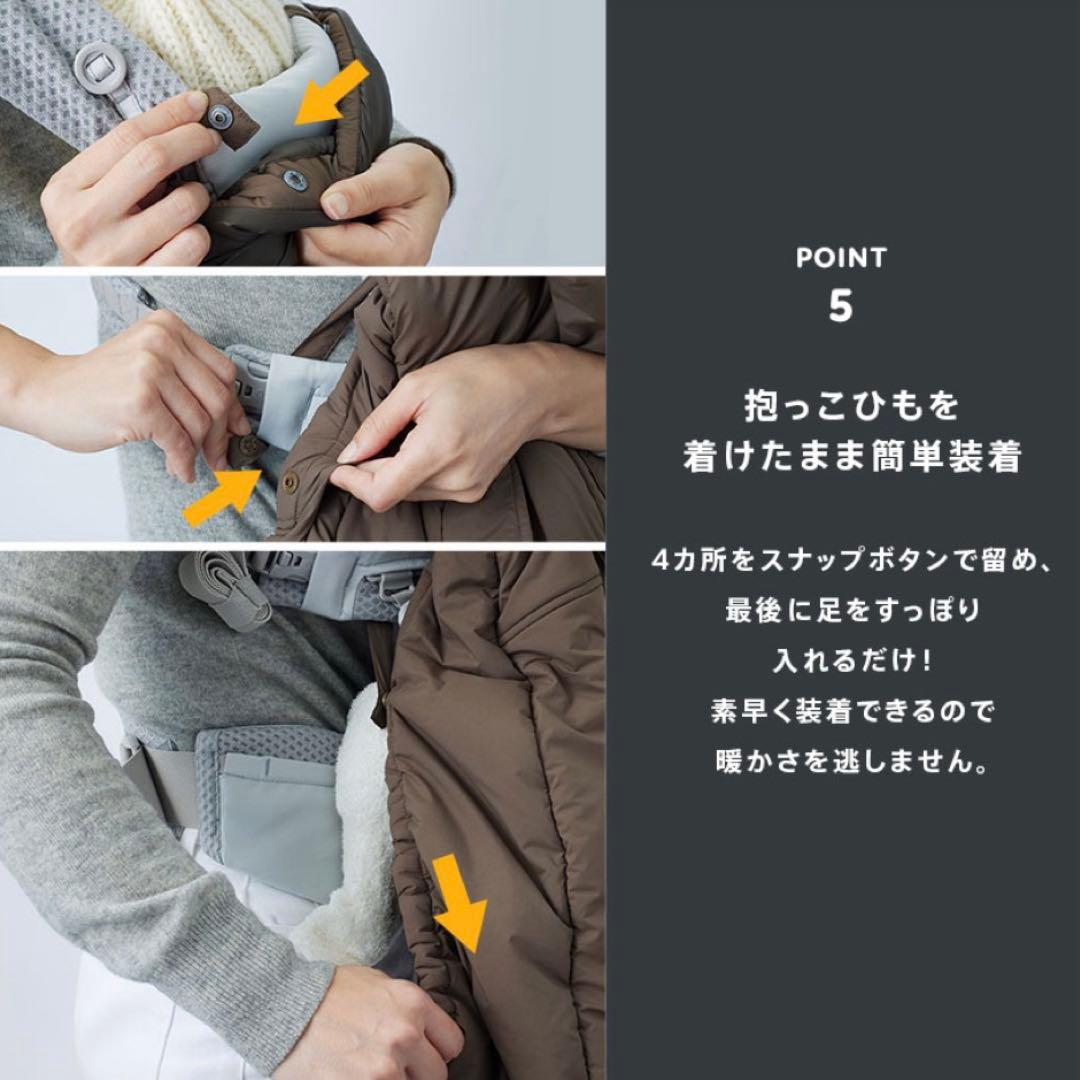 POINT
5

抱っこひもを
着けたまま簡単装着

4カ所をスナップボタンで留め、
最後に足をすっぽり
入れるだけ！
素早く装着できるので
暖かさを逃しません。