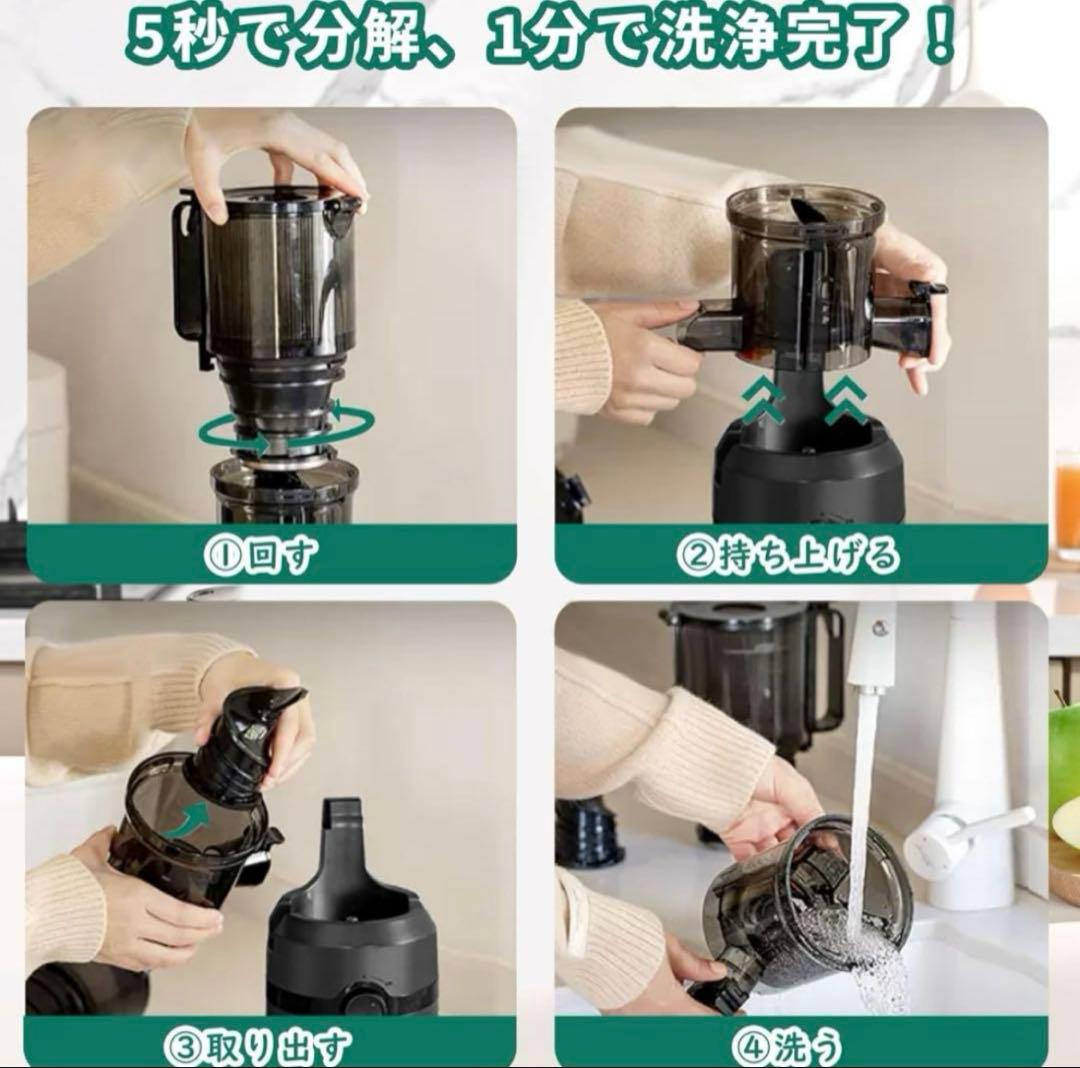 5秒で分解、1分で洗浄完了！

①回す

②持ち上げる

③取り出す

④洗う