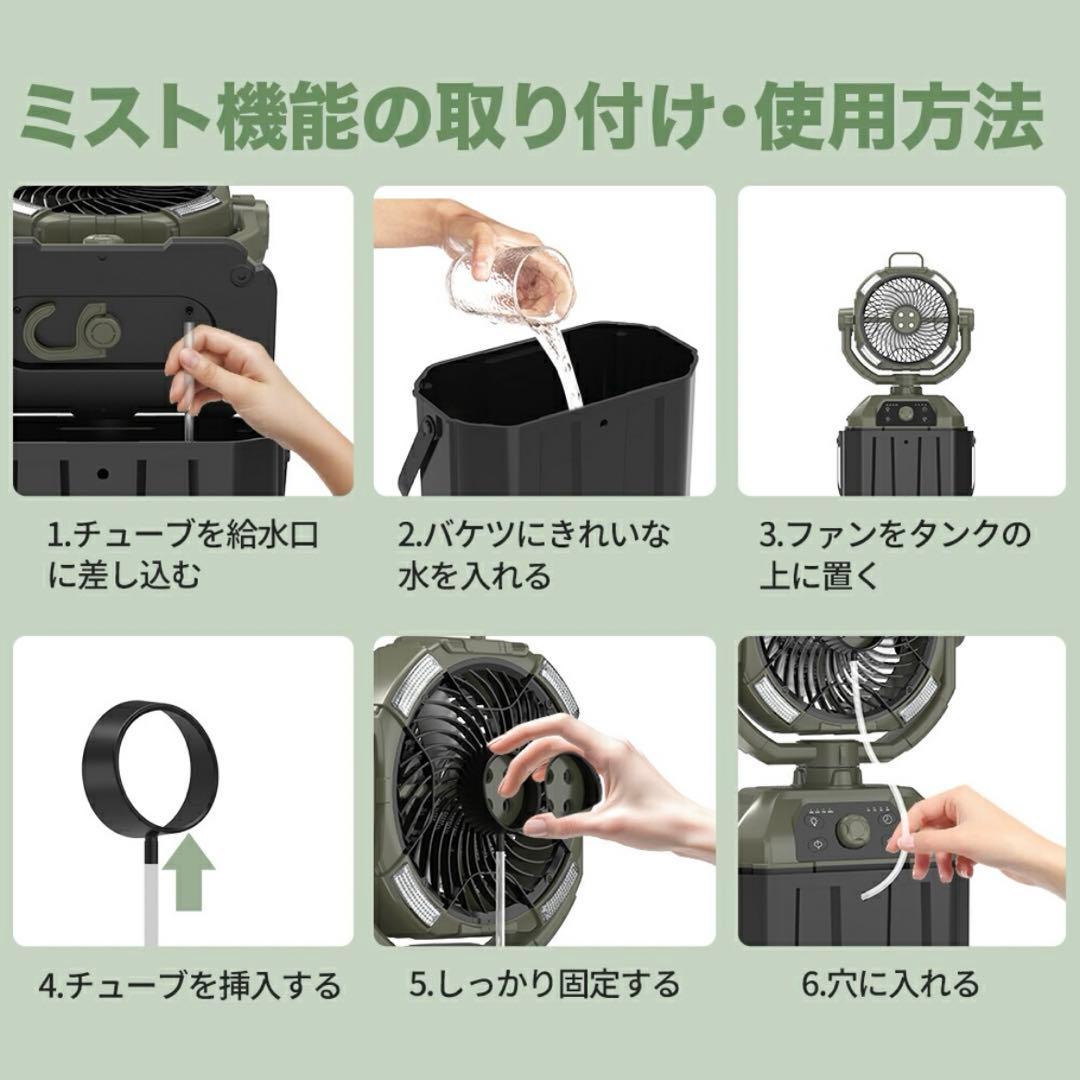 ミスト機能の取り付け・使用方法

1.チューブを給水口に差し込む

2.バケツにきれいな水を入れる

3.ファンをタンクの上に置く

4.チューブを挿入する

5.しっかり固定する

6.穴に入れる