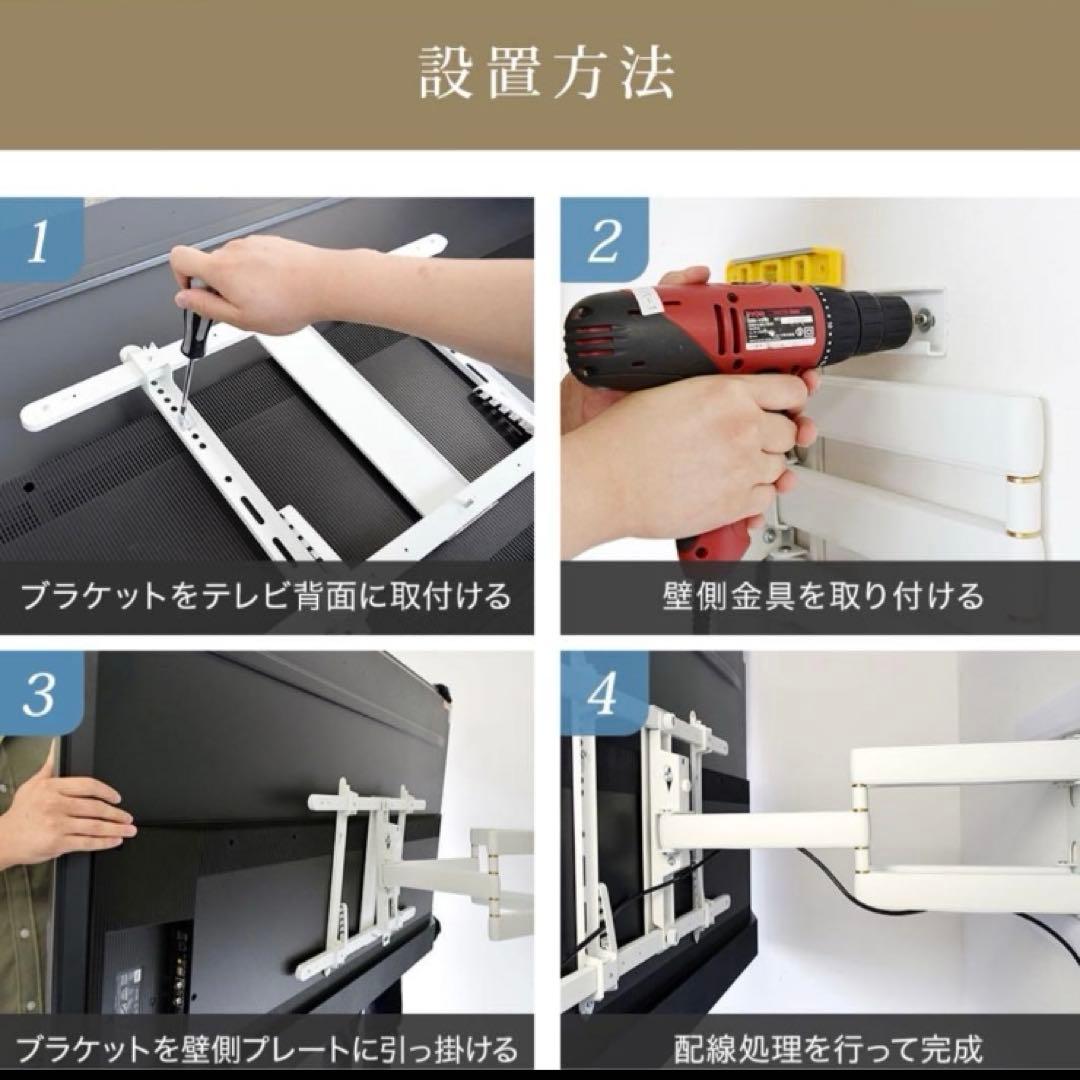 設置方法

1
ブラケットをテレビ背面に取付ける

2
壁側金具を取り付ける

3
ブラケットを壁側プレートに引っ掛ける

4
配線処理を行って完成