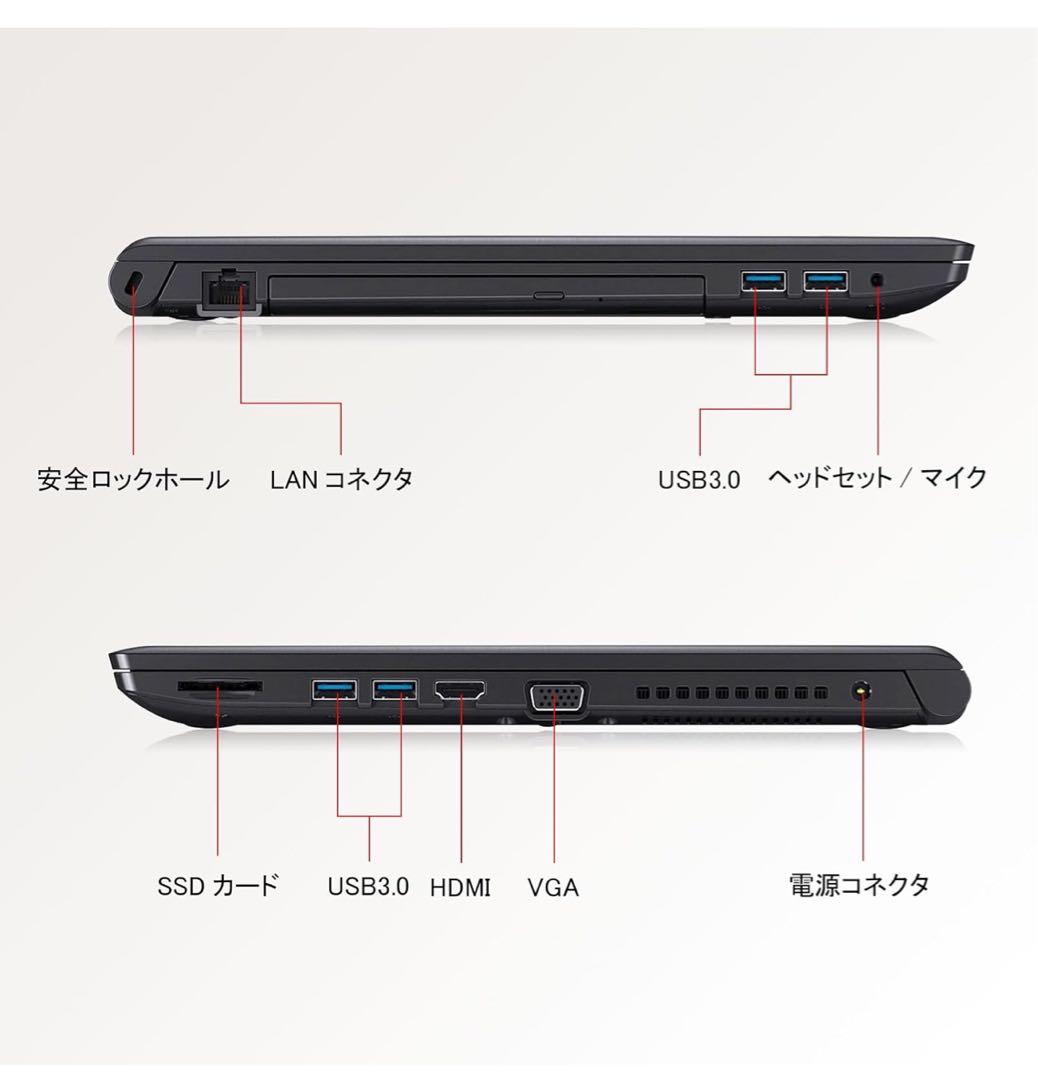 安全ロックホール LAN コネクタ USB3.0 ヘッドセット / マイク

SSD カード USB3.0 HDMI VGA 電源コネクタ