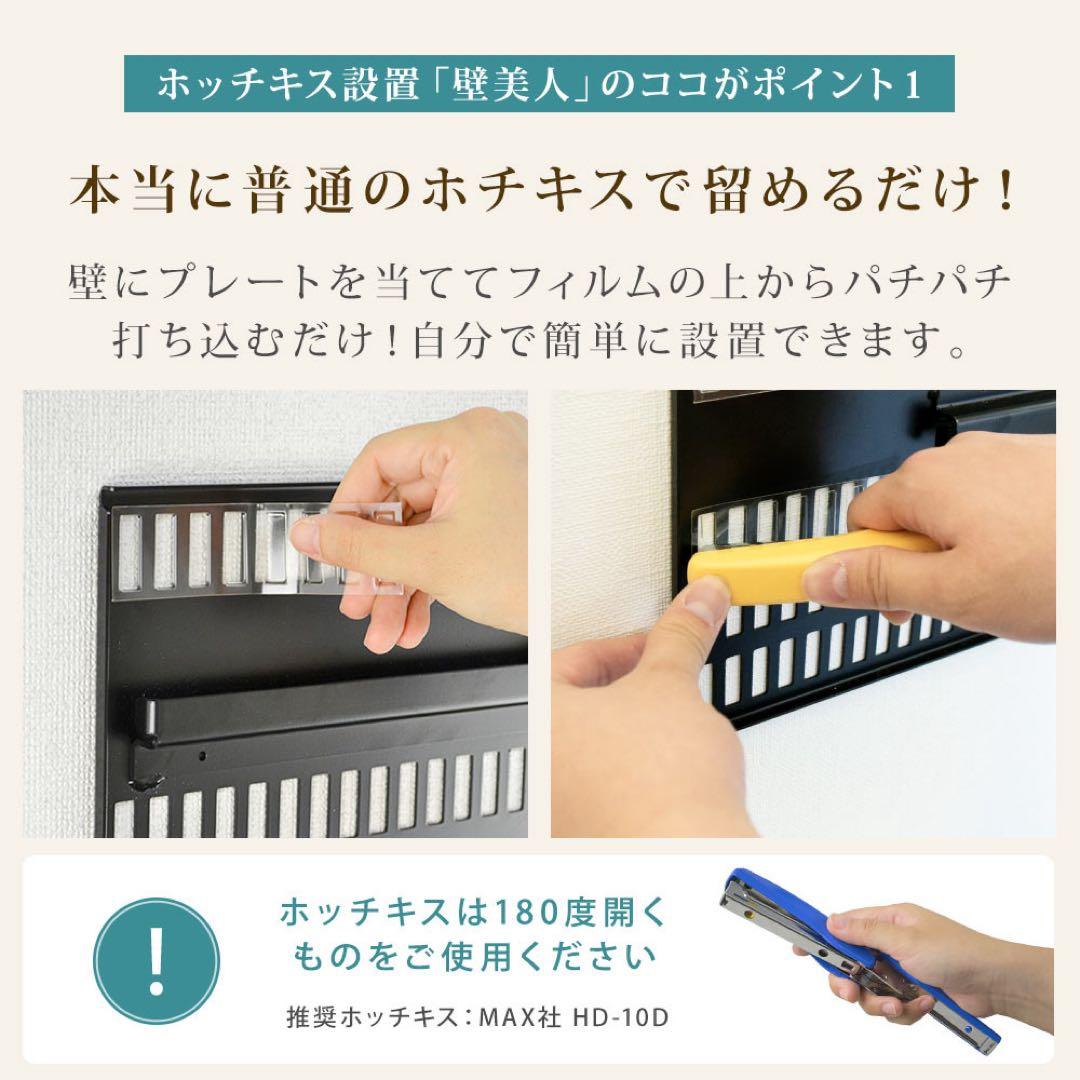 ホッチキス設置「壁美人」のココがポイント1

本当に普通のホチキスで留めるだけ！

壁にプレートを当ててフィルムの上からパチパチ打ち込むだけ！自分で簡単に設置できます。

!

ホッチキスは180度開くものをご使用ください

推奨ホッチキス：MAX社 HD-10D