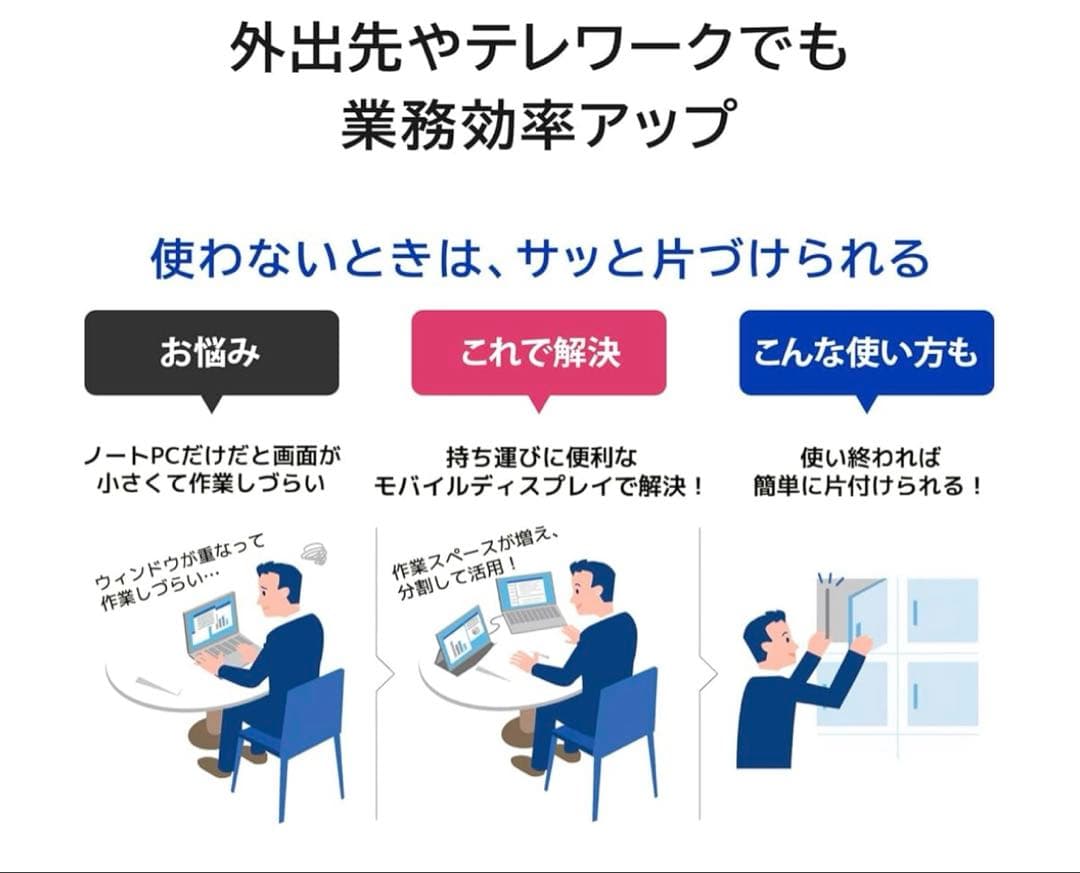 外出先やテレワークでも
業務効率アップ

使わないときは、サッと片づけられる

お悩み

ノートPCだけだと画面が小さくて作業しづらい

ウィンドウが重なって作業しづらい…

これで解決

持ち運びに便利なモバイルディスプレイで解決！

作業スペースが増え、分割して活用！

こんな使い方も

使い終われば簡単に片付けられる！