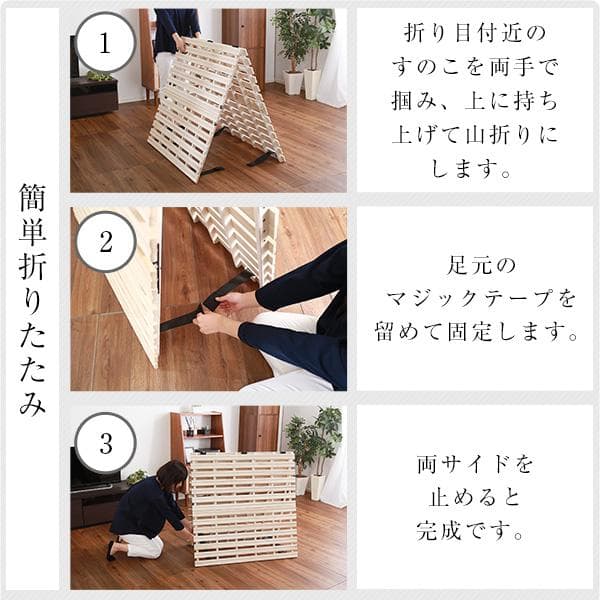 簡単折りたたみ

1

折り目付近のすのこを両手で掴み、上に持ち上げて山折りにします。

2

足元のマジックテープを留めて固定します。

3

両サイドを止めると完成です。