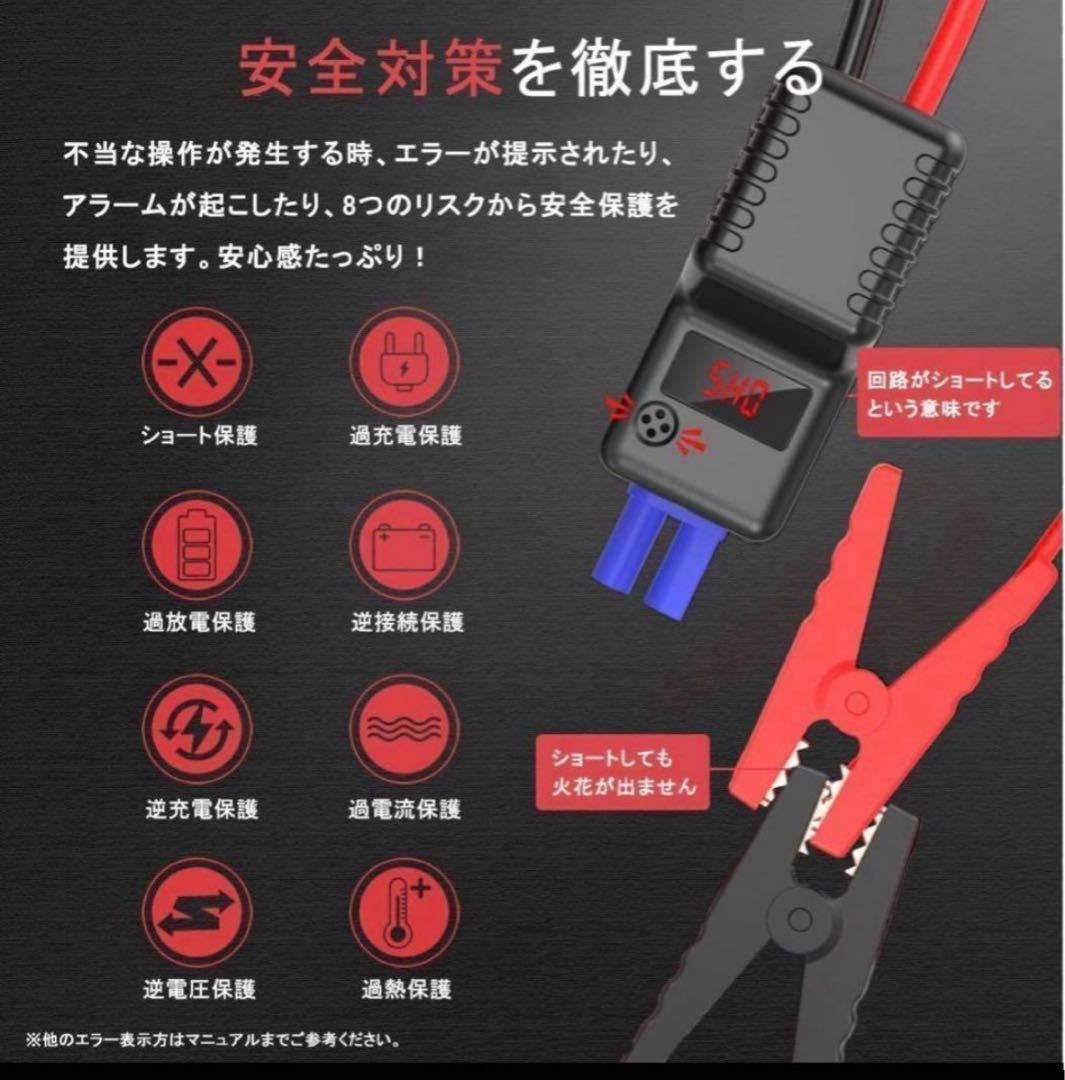 安全対策を徹底する

不当な操作が発生する時、エラーが提示されたり、アラームが起こしたり、8つのリスクから安全保護を提供します。安心感たっぷり！

ショート保護

過充電保護

過放電保護

逆接続保護

逆充電保護

過電流保護

逆電圧保護

過熱保護

SHO

回路がショートしてるという意味です

ショートしても火花が出ません

※他のエラー表示方はマニュアルまでご参考ください。