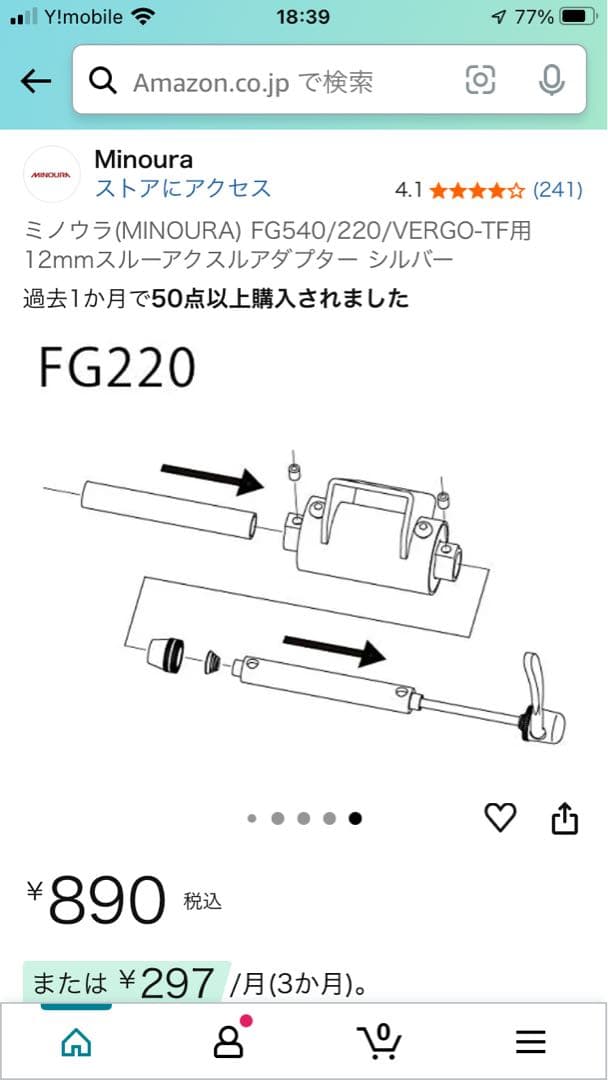 Y!mobile 18:39 77%

Amazon.co.jp で検索

MINOURA
Minoura
ストアにアクセス
4.1 (241)

ミノウラ(MINOURA) FG540/220/VERGO-TF用 12mmスルーアクスルアダプター シルバー

過去1か月で50点以上購入されました

FG220

¥890 税込

または ¥297 /月(3か月)。

0